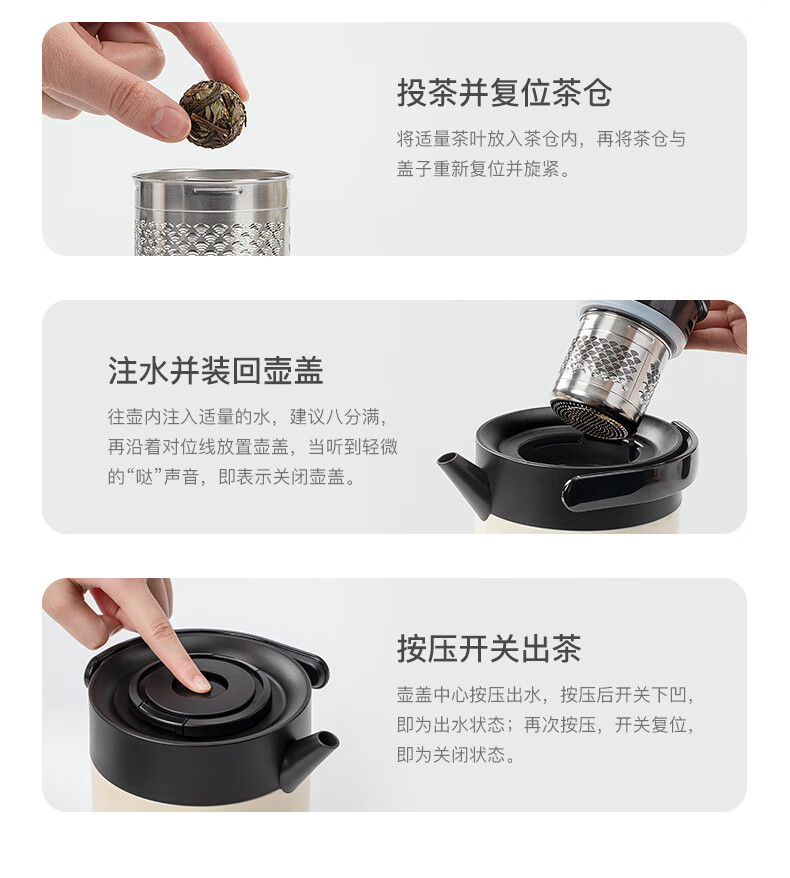 投茶并复位茶仓

将适量茶叶放入茶仓内，再将茶仓与盖子重新复位并旋紧。

注水并装回壶盖

往壶内注入适量的水，建议八分满，再沿着对位线放置壶盖，当听到轻微的“哒”声音，即表示关闭壶盖。

按压开关出茶

壶盖中心按压出水，按压后开关下凹，即为出水状态；再次按压，开关复位，即为关闭状态。