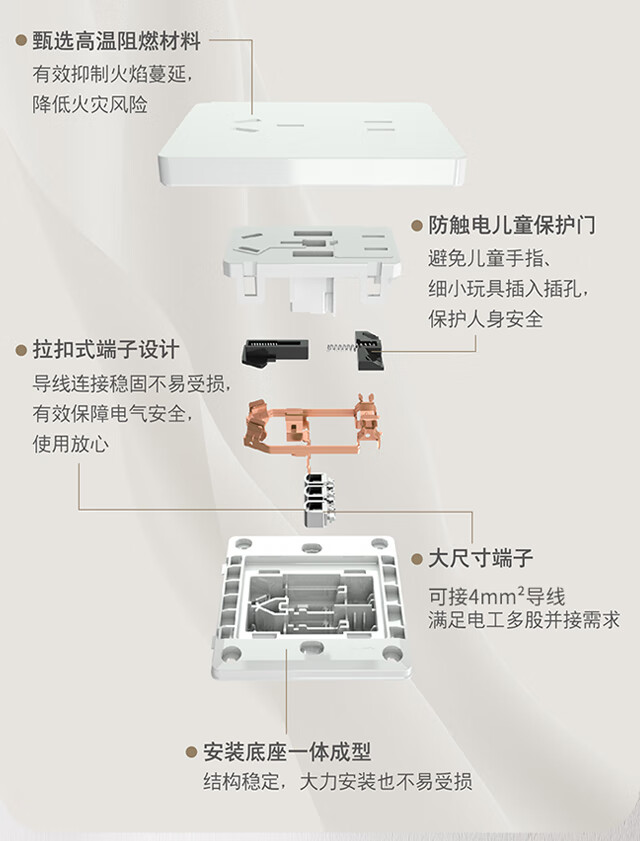 甄选高温阻燃材料
有效抑制火焰蔓延，
降低火灾风险

防触电儿童保护门
避免儿童手指、
细小玩具插入插孔，
保护人身安全

拉扣式端子设计
导线连接稳固不易受损，
有效保障电气安全，
使用放心

大尺寸端子
可接$4mm^2$导线
满足电工多股并接需求

安装底座一体成型
结构稳定，大力安装也不易受损