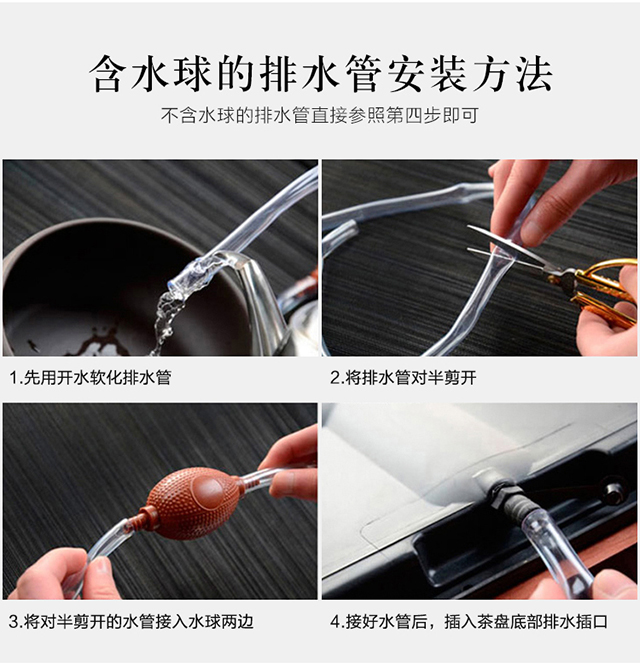 含水球的排水管安装方法

不含水球的排水管直接参照第四步即可

1.先用开水软化排水管

2.将排水管对半剪开

3.将对半剪开的水管接入水球两边

4.接好水管后，插入茶盘底部排水插口