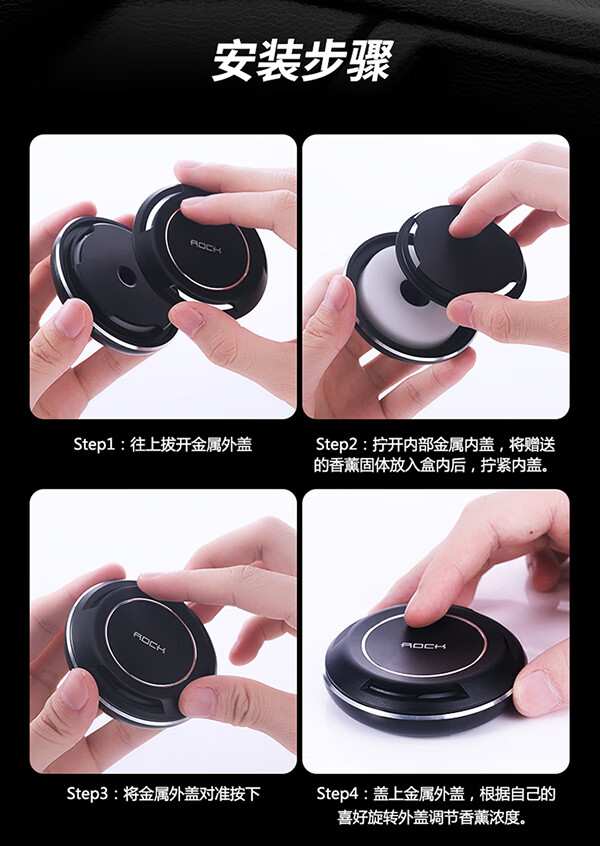 安装步骤

ROCK

Step1：往上拔开金属外盖

Step2：拧开内部金属内盖，将赠送的香薰固体放入盒内后，拧紧内盖。

ROCK

Step3：将金属外盖对准按下

ROCK

Step4：盖上金属外盖，根据自己的喜好旋转外盖调节香薰浓度。