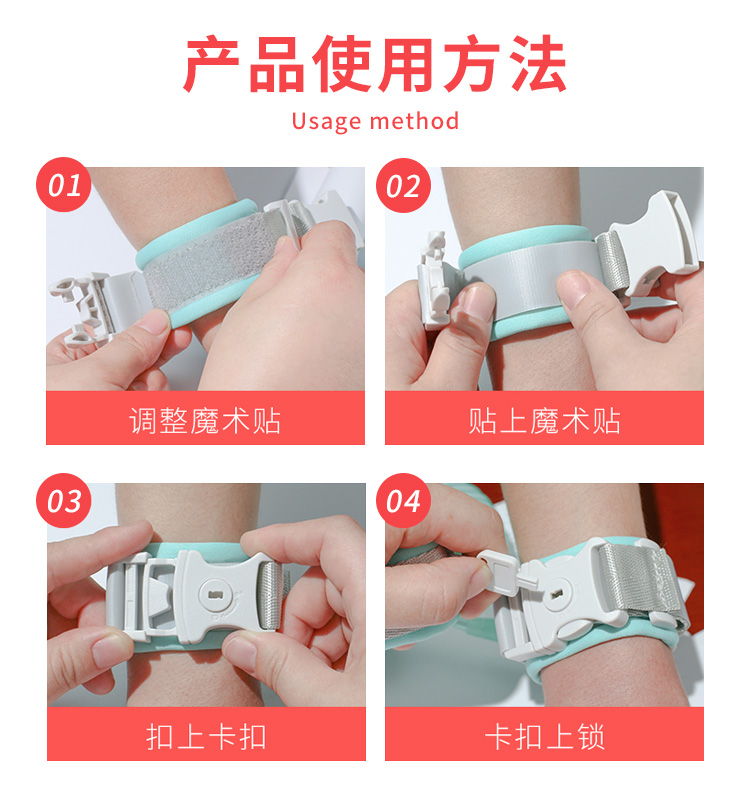 产品使用方法

Usage method

01

调整魔术贴

02

贴上魔术贴

03

扣上卡扣

04

卡扣上锁