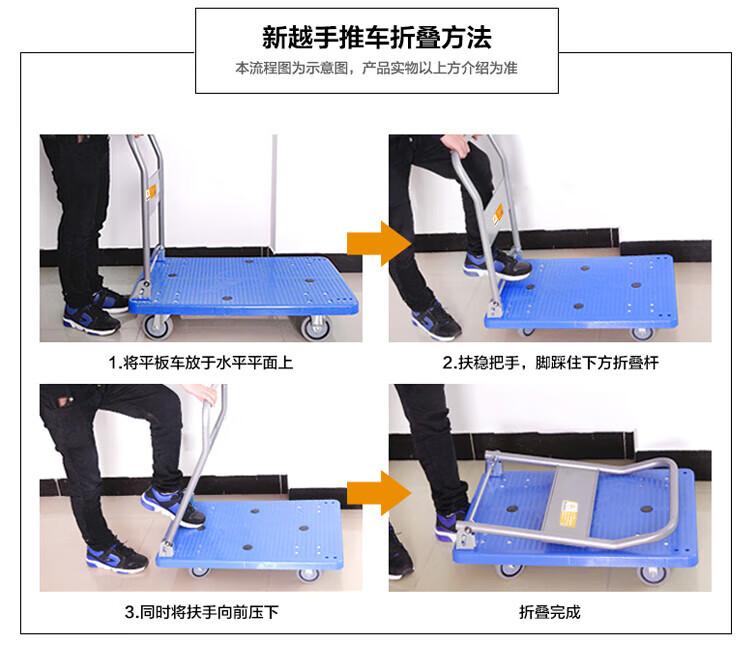 新越手推车折叠方法

本流程图为示意图，产品实物以上方介绍为准

1.将平板车放于水平平面上

2.扶稳把手，脚踩住下方折叠杆

3.同时将扶手向前压下

折叠完成