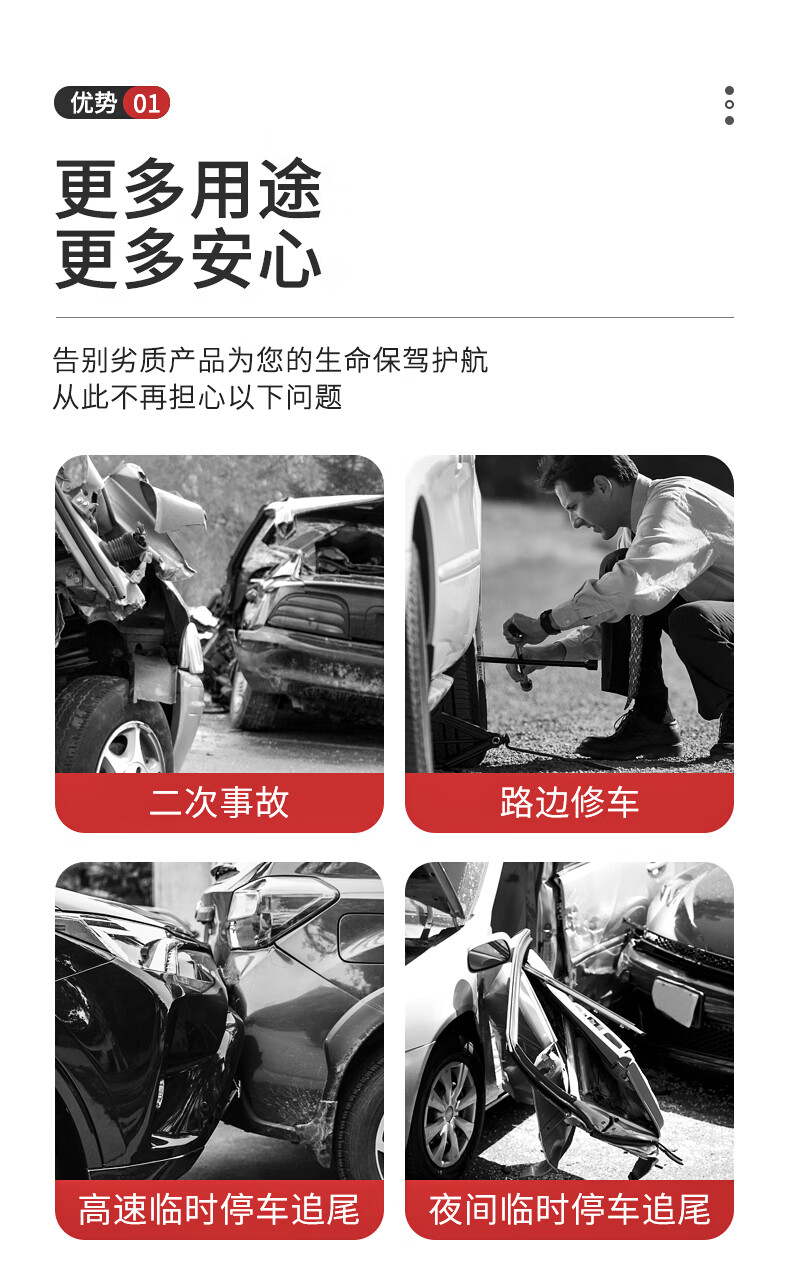 优势 01

更多用途
更多安心

告别劣质产品为您的生命保驾护航
从此不再担心以下问题

二次事故

路边修车

高速临时停车追尾

夜间临时停车追尾