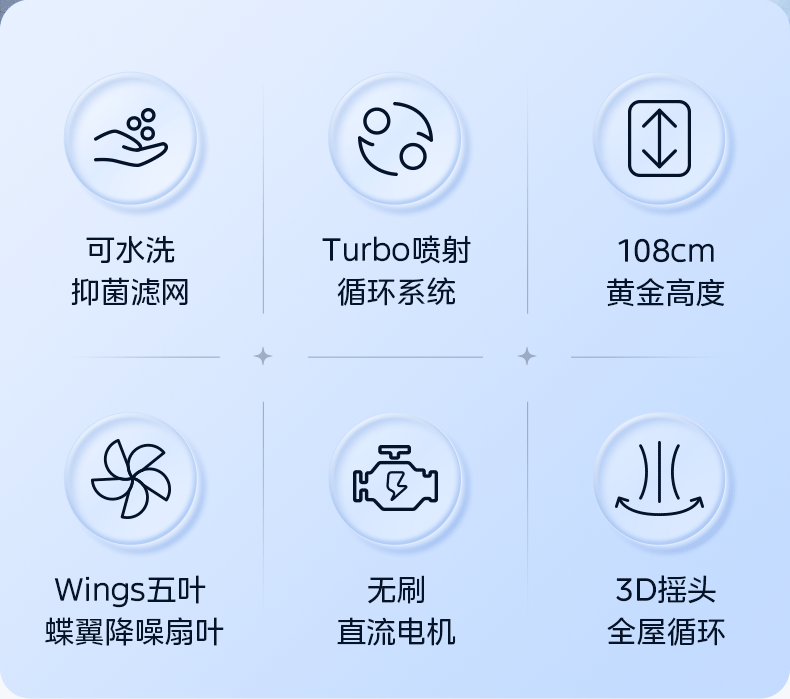 可水洗
抑菌滤网

Turbo喷射
循环系统

108cm
黄金高度

Wings五叶
蝶翼降噪扇叶

无刷
直流电机

3D摇头
全屋循环