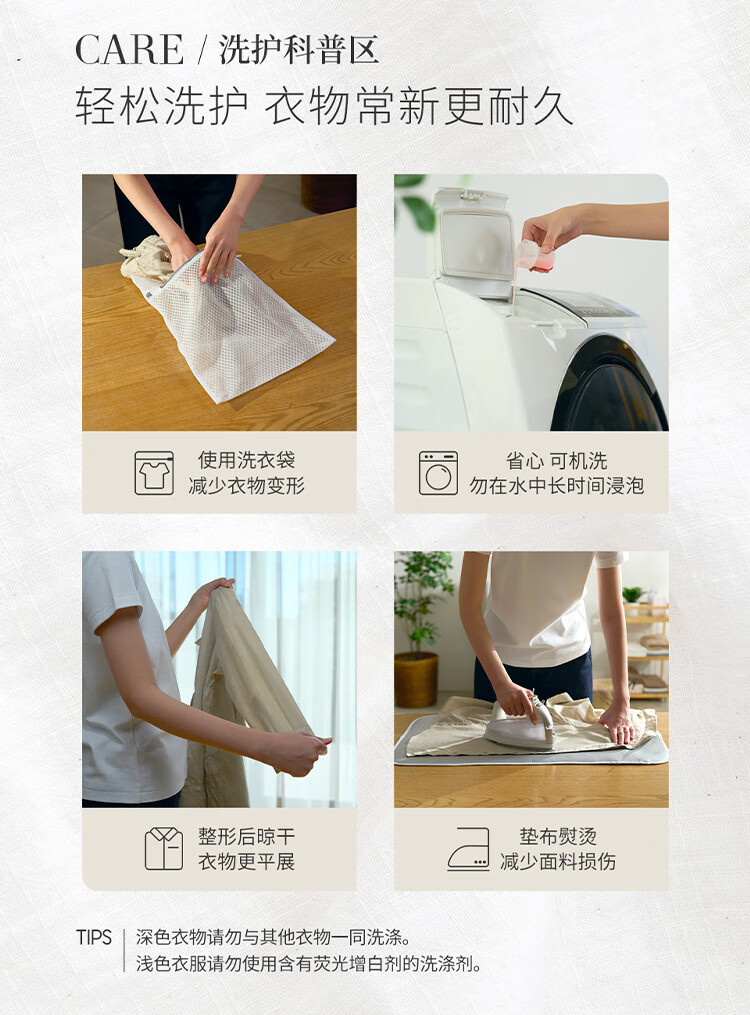 CARE / 洗护科普区
轻松洗护 衣物常新更耐久

使用洗衣袋
减少衣物变形

省心 可机洗
勿在水中长时间浸泡

整形后晾干
衣物更平展

垫布熨烫
减少面料损伤

TIPS 深色衣物请勿与其他衣物一同洗涤。
浅色衣服请勿使用含有荧光增白剂的洗涤剂。