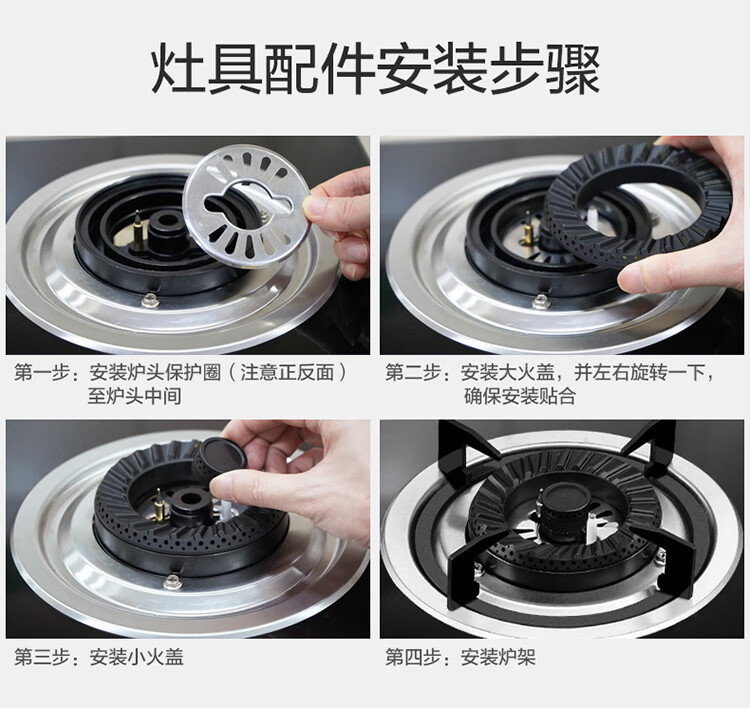 灶具配件安装步骤

第一步：安装炉头保护圈（注意正反面）至炉头中间

第二步：安装大火盖，并左右旋转一下，确保安装贴合

第三步：安装小火盖

第四步：安装炉架