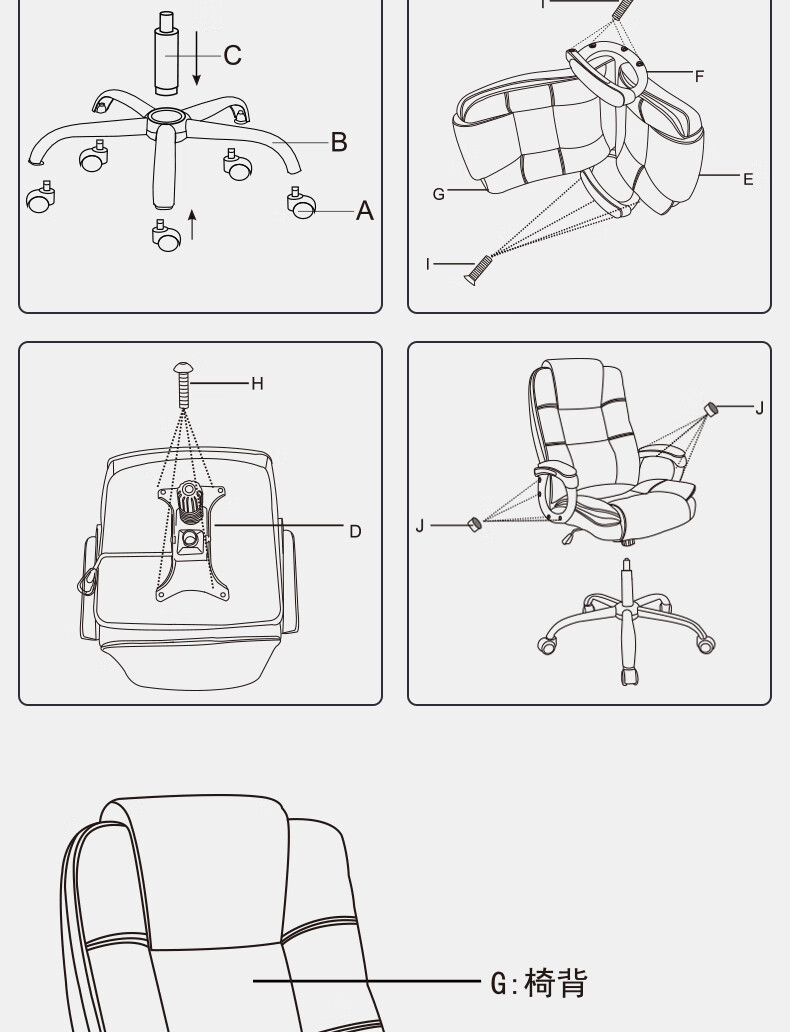 C
B
A
I
F
G
E
I
H
D
J
J
G:椅背