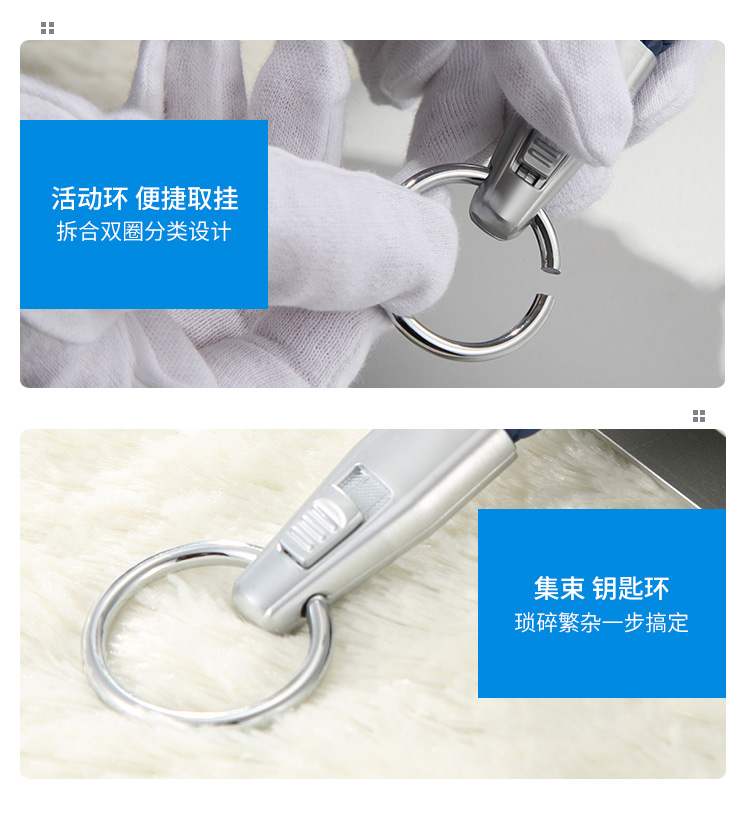 活动环 便捷取挂
拆合双圈分类设计

集束 钥匙环
琐碎繁杂一步搞定