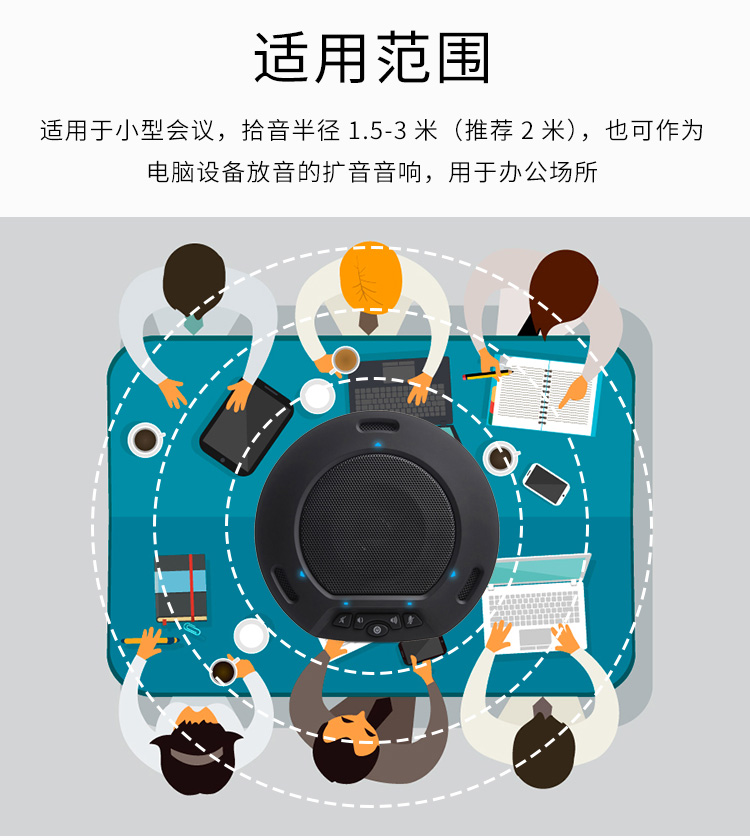 适用范围

适用于小型会议，拾音半径 1.5-3 米（推荐 2 米），也可作为电脑设备放音的扩音音响，用于办公场所