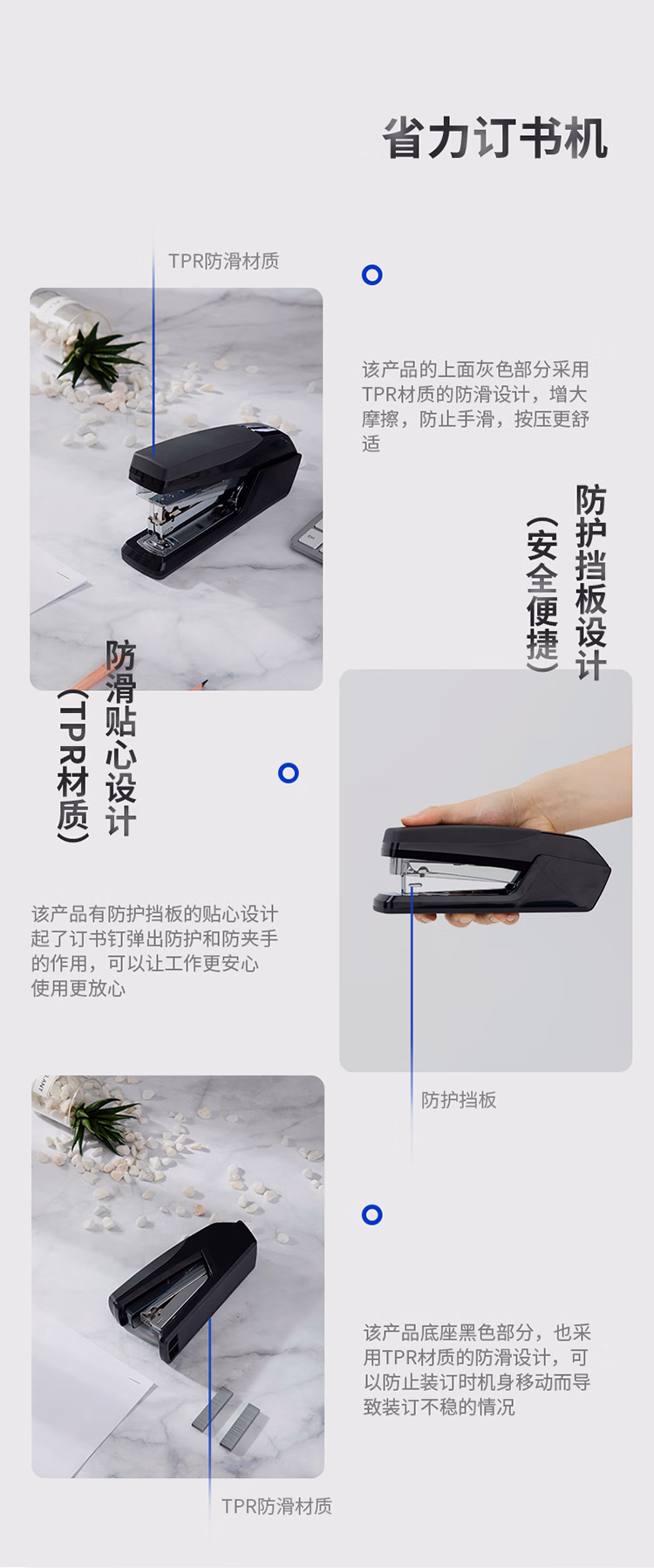 省力订书机

TPR防滑材质

该产品的上面灰色部分采用TPR材质的防滑设计，增大摩擦，防止手滑，按压更舒适

防护挡板设计
（安全便捷）

防滑贴心设计
（TPR材质）

该产品有防护挡板的贴心设计起了订书钉弹出防护和防夹手的作用，可以让工作更安心使用更放心

防护挡板

该产品底座黑色部分，也采用TPR材质的防滑设计，可以防止装订时机身移动而导致装订不稳的情况

TPR防滑材质