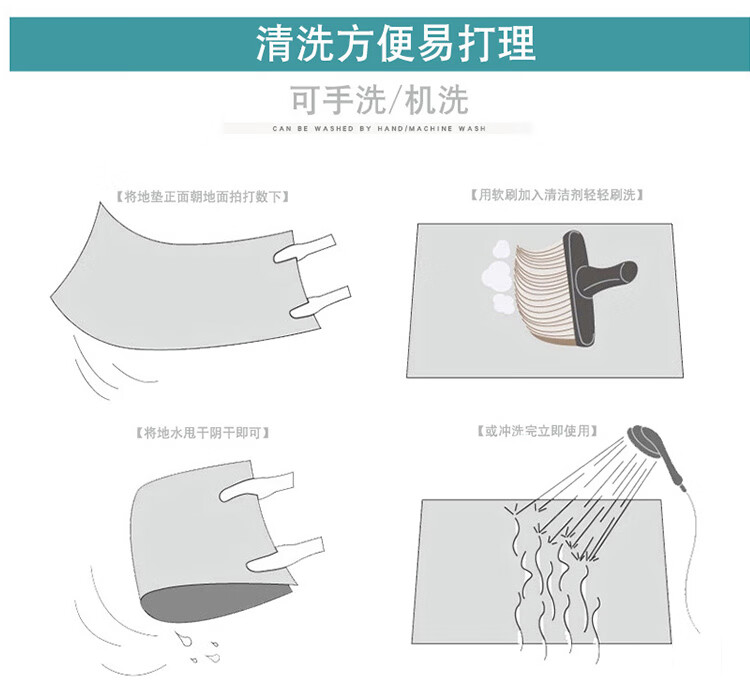 清洗方便易打理

可手洗/机洗

CAN BE WASHED BY HAND/MACHINE WASH

【将地垫正面朝地面拍打数下】

【用软刷加入清洁剂轻轻刷洗】

【将地水甩干阴干即可】

【或冲洗完立即使用】