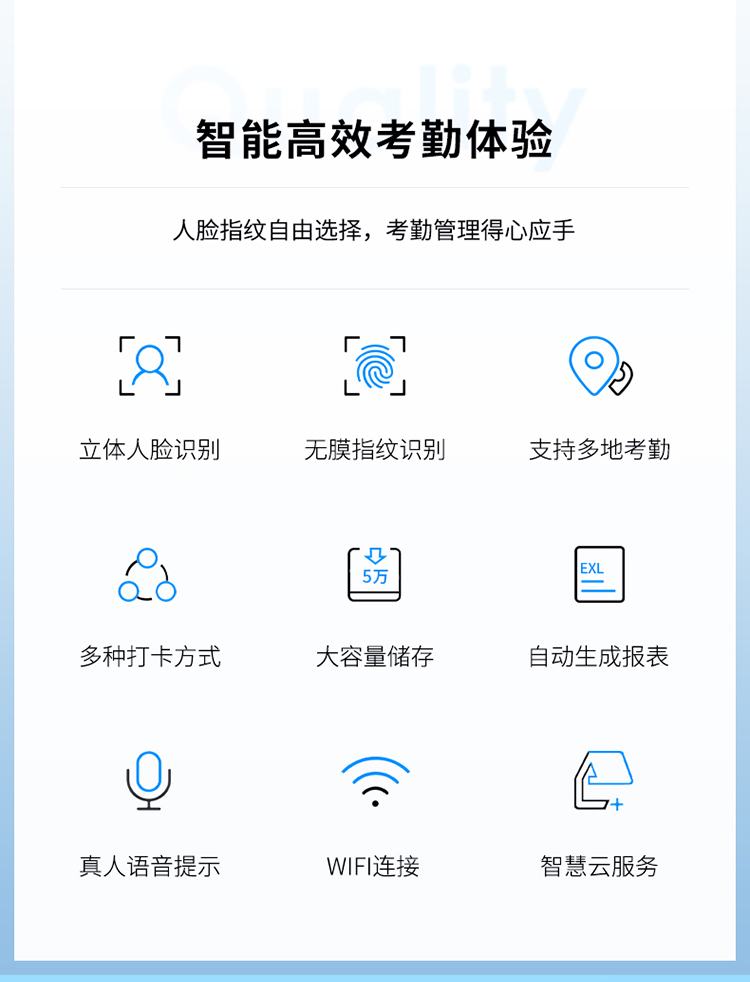 智能高效考勤体验

人脸指纹自由选择，考勤管理得心应手

立体人脸识别

无膜指纹识别

支持多地考勤

多种打卡方式

5万

大容量储存

EXL

自动生成报表

真人语音提示

WIFI连接

智慧云服务

Quality