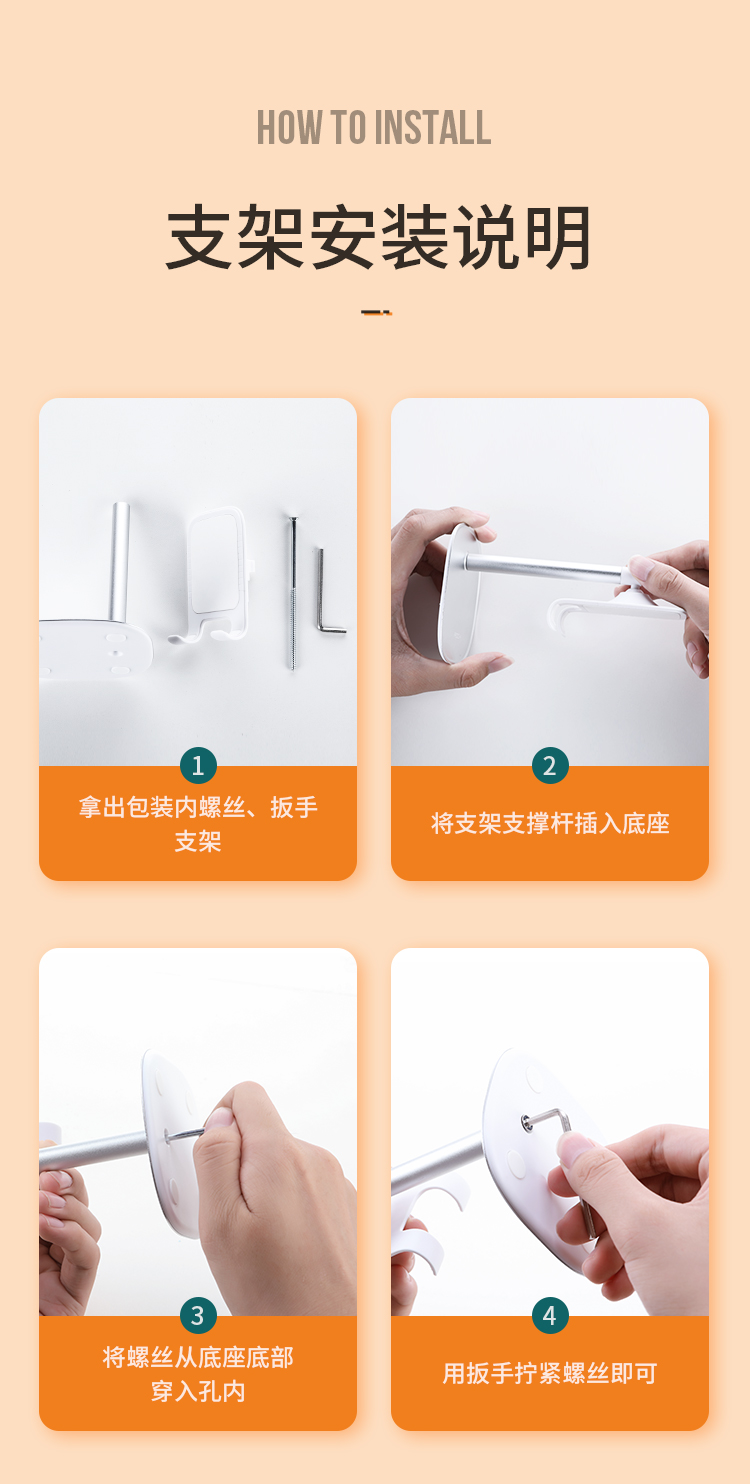 HOW TO INSTALL

支架安装说明

1
拿出包装内螺丝、扳手支架

2
将支架支撑杆插入底座

3
将螺丝从底座底部穿入孔内

4
用扳手拧紧螺丝即可