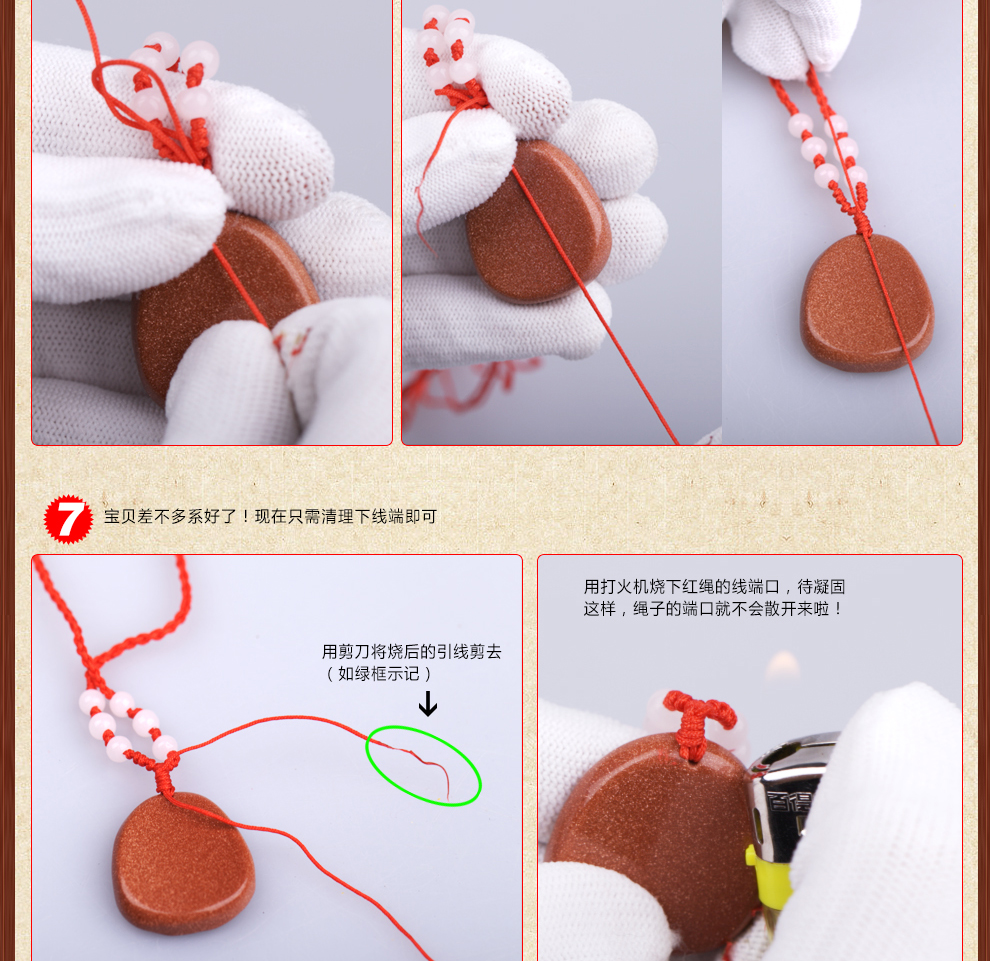 7

宝贝差不多系好了！现在只需清理下线端即可

用剪刀将烧后的引线剪去
（如绿框示记）

用打火机烧下红绳的线端口，待凝固
这样，绳子的端口就不会散开来啦！