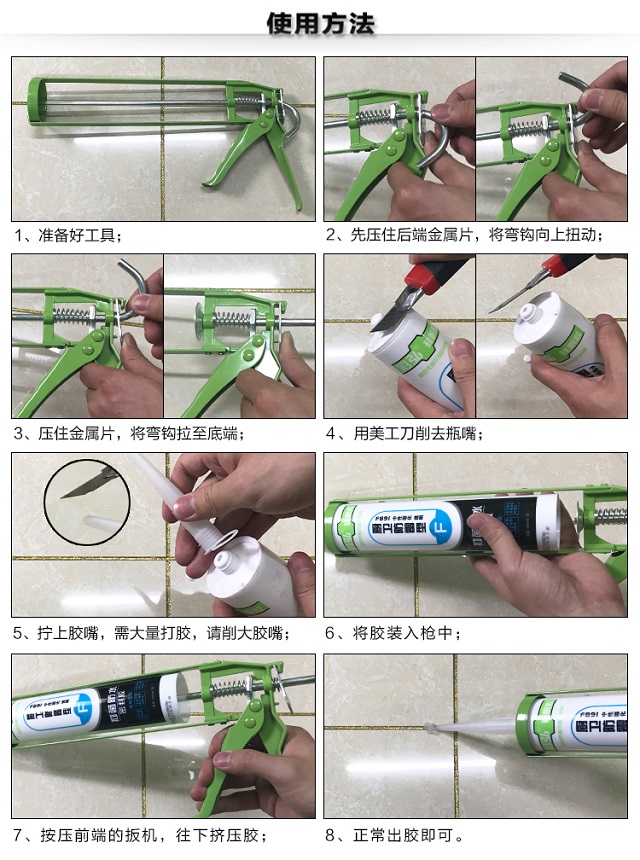 使用方法

1、准备好工具；

2、先压住后端金属片，将弯钩向上扭动；

3、压住金属片，将弯钩拉至底端；

4、用美工刀削去瓶嘴；

5、拧上胶嘴，需大量打胶，请削大胶嘴；

6、将胶装入枪中；

7、按压前端的扳机，往下挤压胶；

8、正常出胶即可。