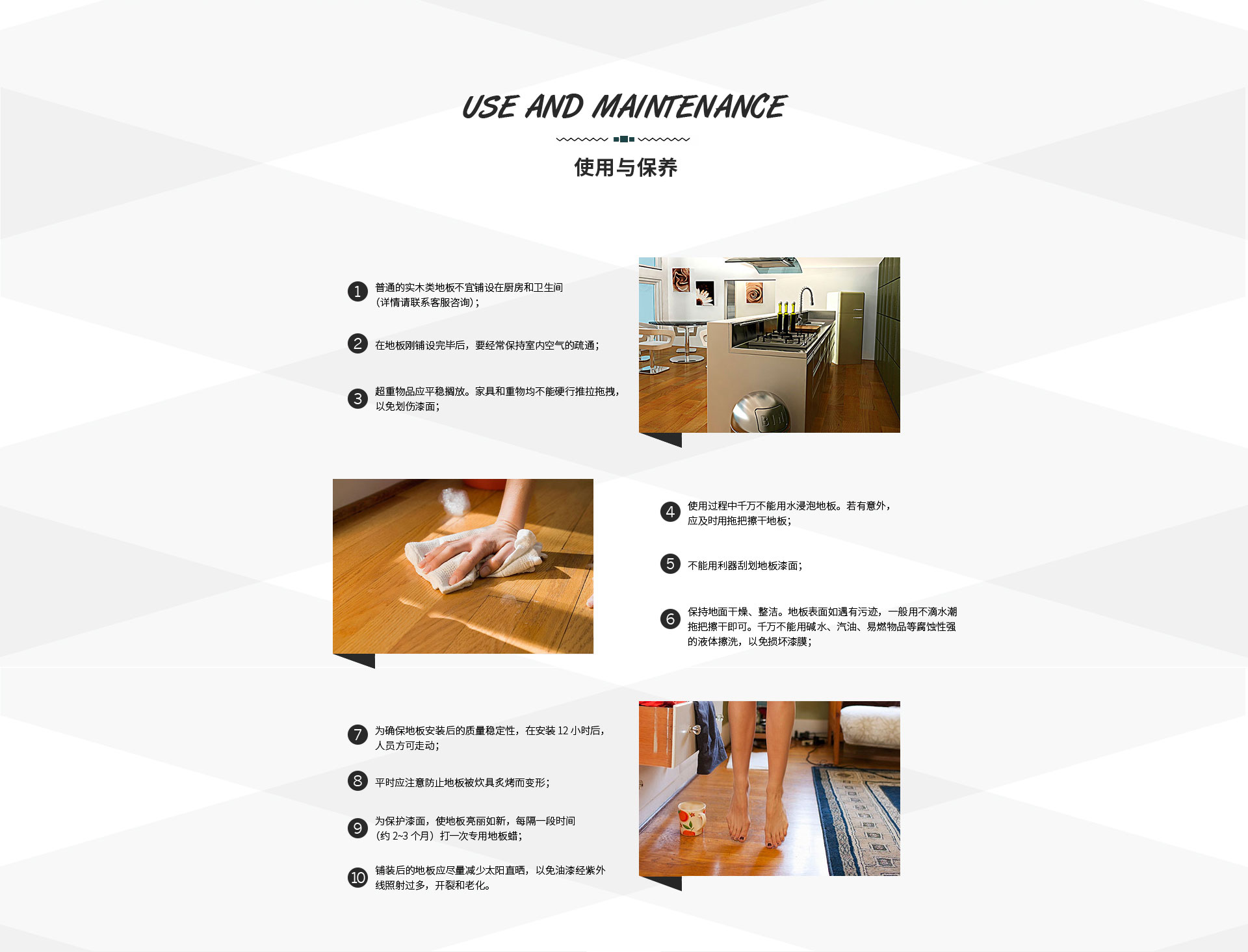 USE AND MAINTENANCE

使用与保养

1 普通的实木类地板不宜铺设在厨房和卫生间（详情请联系客服咨询）；

2 在地板刚铺设完毕后，要经常保持室内空气的疏通；

3 超重物品应平稳搁放。家具和重物均不能硬行推拉拖拽，以免划伤漆面；

BIN

4 使用过程中千万不能用水浸泡地板。若有意外，应及时用拖把擦干地板；

5 不能用利器刮划地板漆面；

6 保持地面干燥、整洁。地板表面如遇有污迹，一般用不滴水潮拖把擦干即可。千万不能用碱水、汽油、易燃物品等腐蚀性强的液体擦洗，以免损坏漆膜；

7 为确保地板安装后的质量稳定性，在安装 12 小时后，人员方可走动；

8 平时应注意防止地板被炊具炙烤而变形；

9 为保护漆面，使地板亮丽如新，每隔一段时间（约 2~3 个月）打一次专用地板蜡；

10 铺装后的地板应尽量减少太阳直晒，以免油漆经紫外线照射过多，开裂和老化。