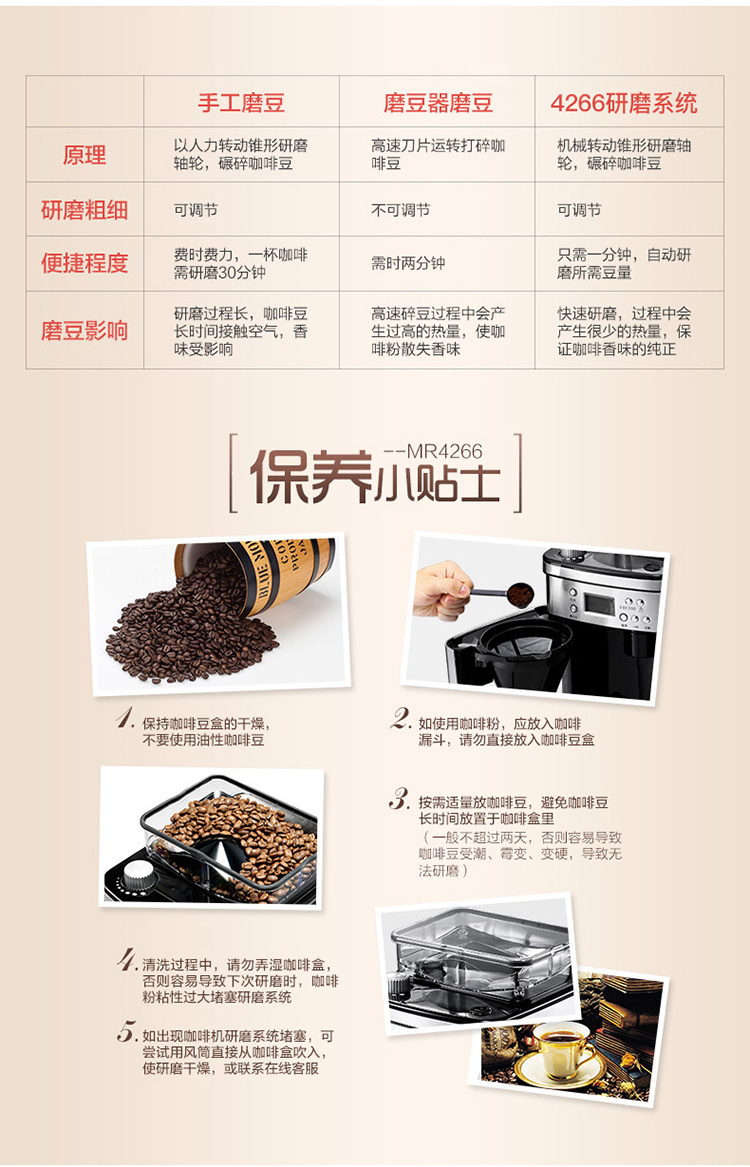 | | 手工磨豆 | 磨豆器磨豆 | 4266研磨系统 |
|---|---|---|---|
| 原理 | 以人力转动锥形研磨轴轮，碾碎咖啡豆 | 高速刀片运转打碎咖啡豆 | 机械转动锥形研磨轴轮，碾碎咖啡豆 |
| 研磨粗细 | 可调节 | 不可调节 | 可调节 |
| 便捷程度 | 费时费力，一杯咖啡需研磨30分钟 | 需时两分钟 | 只需一分钟，自动研磨所需豆量 |
| 磨豆影响 | 研磨过程长，咖啡豆长时间接触空气，香味受影响 | 高速碎豆过程中会产生过高的热量，使咖啡粉散失香味 | 快速研磨，过程中会产生很少的热量，保证咖啡香味的纯正 |

--MR4266
保养小贴士

1. 保持咖啡豆盒的干燥，不要使用油性咖啡豆

2. 如使用咖啡粉，应放入咖啡漏斗，请勿直接放入咖啡豆盒

3. 按需适量放咖啡豆，避免咖啡豆长时间放置于咖啡盒里
（一般不超过两天，否则容易导致咖啡豆受潮、霉变、变硬，导致无法研磨）

4. 清洗过程中，请勿弄湿咖啡盒，否则容易导致下次研磨时，咖啡粉粘性过大堵塞研磨系统

5. 如出现咖啡机研磨系统堵塞，可尝试用风筒直接从咖啡盒吹入，使研磨干燥，或联系在线客服