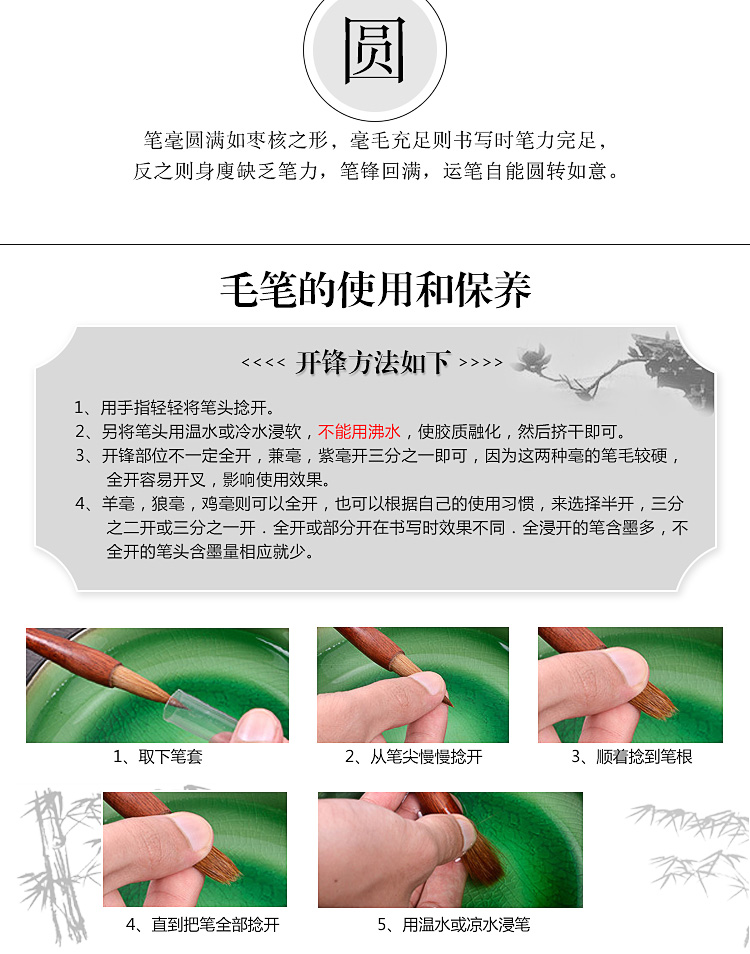 圆

笔毫圆满如枣核之形，毫毛充足则书写时笔力完足，反之则身廋缺乏笔力，笔锋回满，运笔自能圆转如意。

毛笔的使用和保养

<<<< 开锋方法如下 >>>>

1、用手指轻轻将笔头捻开。
2、另将笔头用温水或冷水浸软，不能用沸水，使胶质融化，然后挤干即可。
3、开锋部位不一定全开，兼毫，紫毫开三分之一即可，因为这两种毫的笔毛较硬，全开容易开叉，影响使用效果。
4、羊毫，狼毫，鸡毫则可以全开，也可以根据自己的使用习惯，来选择半开，三分之二开或三分之一开．全开或部分开在书写时效果不同．全浸开的笔含墨多，不全开的笔头含墨量相应就少。

1、取下笔套

2、从笔尖慢慢捻开

3、顺着捻到笔根

4、直到把笔全部捻开

5、用温水或凉水浸笔