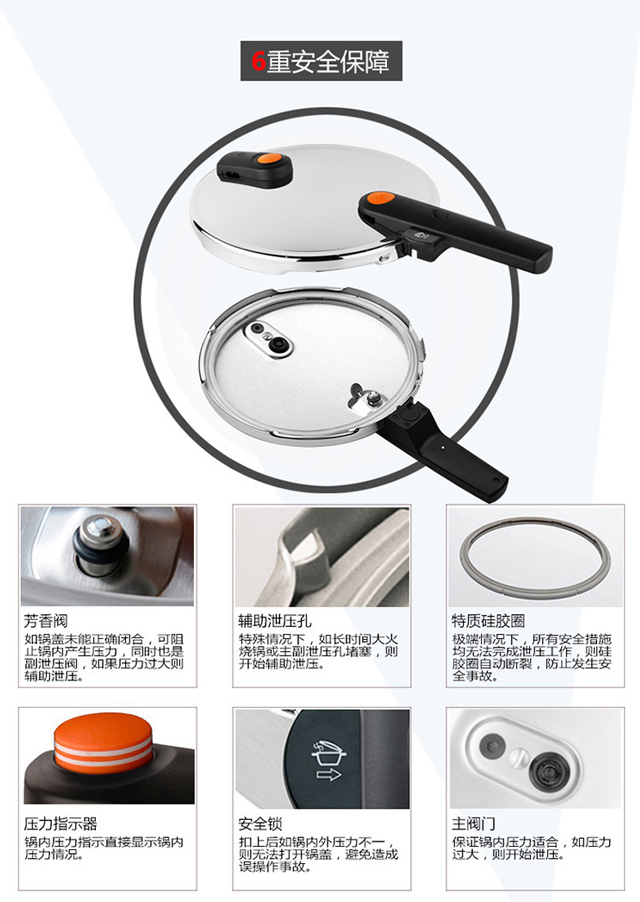 6重安全保障

芳香阀
如锅盖未能正确闭合，可阻止锅内产生压力，同时也是副泄压阀，如果压力过大则辅助泄压。

辅助泄压孔
特殊情况下，如长时间大火烧锅或主副泄压孔堵塞，则开始辅助泄压。

特质硅胶圈
极端情况下，所有安全措施均无法完成泄压工作，则硅胶圈自动断裂，防止发生安全事故。

压力指示器
锅内压力指示直接显示锅内压力情况。

安全锁
扣上后如锅内外压力不一，则无法打开锅盖，避免造成误操作事故。

主阀门
保证锅内压力适合，如压力过大，则开始泄压。