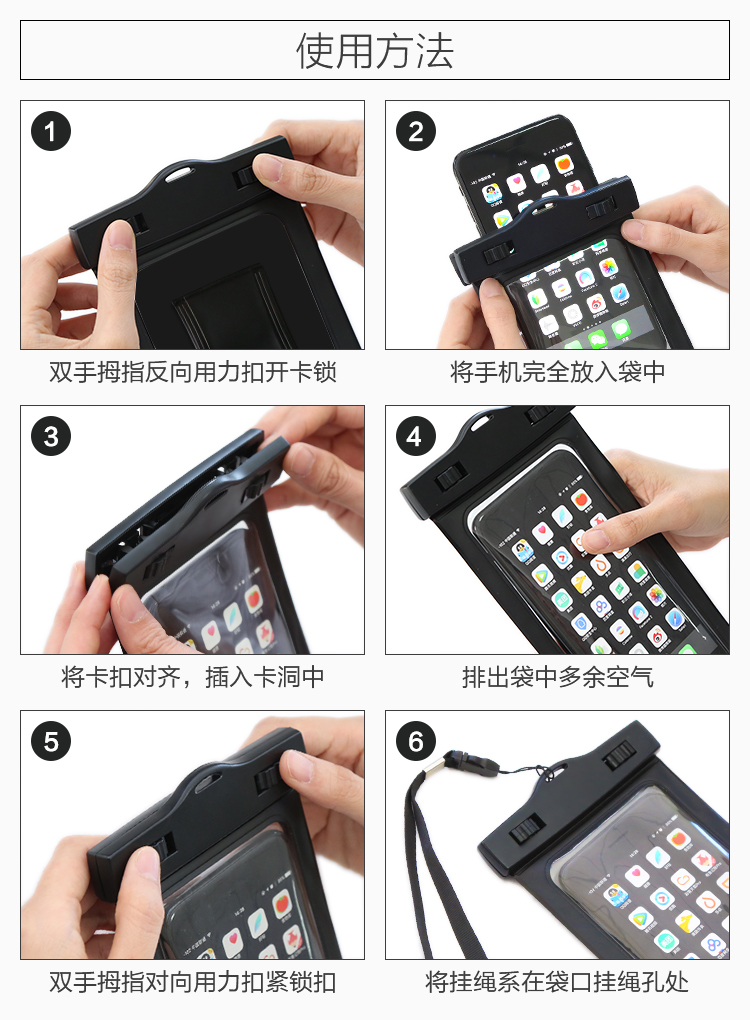 使用方法

1
双手拇指反向用力扣开卡锁

2
将手机完全放入袋中

3
将卡扣对齐，插入卡洞中

4
排出袋中多余空气

5
双手拇指对向用力扣紧锁扣

6
将挂绳系在袋口挂绳孔处