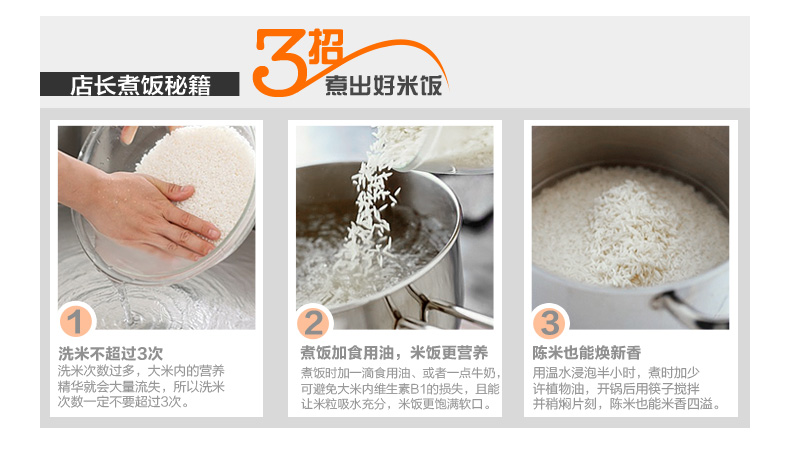 店长煮饭秘籍

3招
煮出好米饭

1
洗米不超过3次
洗米次数过多，大米内的营养精华就会大量流失，所以洗米次数一定不要超过3次。

2
煮饭加食用油，米饭更营养
煮饭时加一滴食用油、或者一点牛奶，可避免大米内维生素B1的损失，且能让米粒吸水充分，米饭更饱满软口。

3
陈米也能焕新香
用温水浸泡半小时，煮时加少许植物油，开锅后用筷子搅拌并稍焖片刻，陈米也能米香四溢。