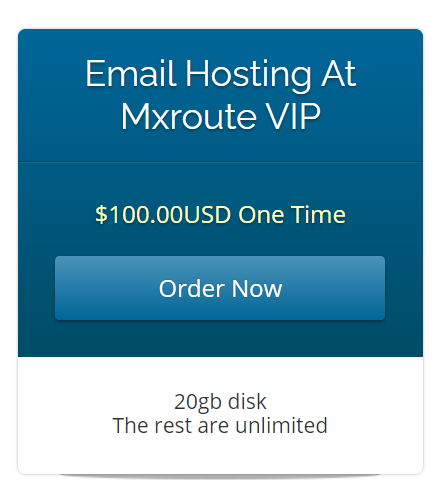 Email Hosting At Mxroute VIP

$100.00USD One Time

Order Now

20gb disk
The rest are unlimited