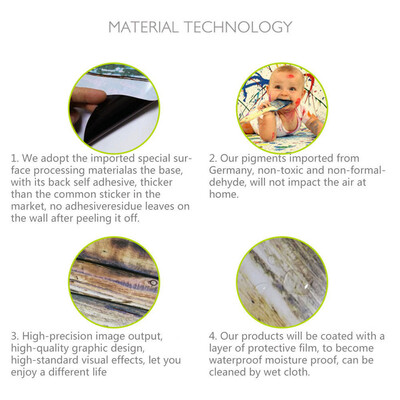 MATERIAL TECHNOLOGY

1. We adopt the imported special surface processing materialas the base, with its back self adhesive, thicker than the common sticker in the market, no adhesiveresidue leaves on the wall after peeling it off.

2. Our pigments imported from Germany, non-toxic and non-formaldehyde, will not impact the air at home.

3. High-precision image output, high-quality graphic design, high-standard visual effects, let you enjoy a different life

4. Our products will be coated with a layer of protective film, to become waterproof moisture proof, can be cleaned by wet cloth.