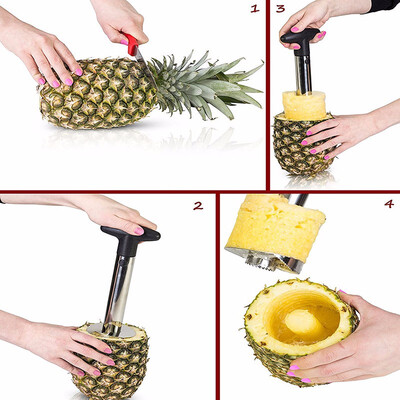 1

3

2

4