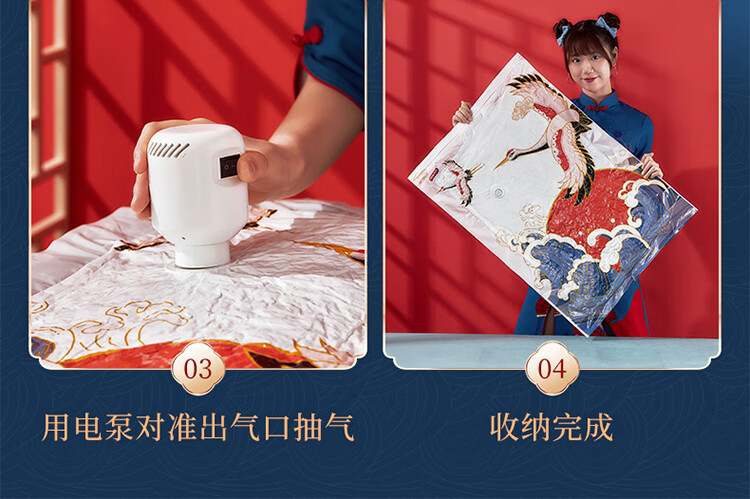 03

用电泵对准出气口抽气

04

收纳完成