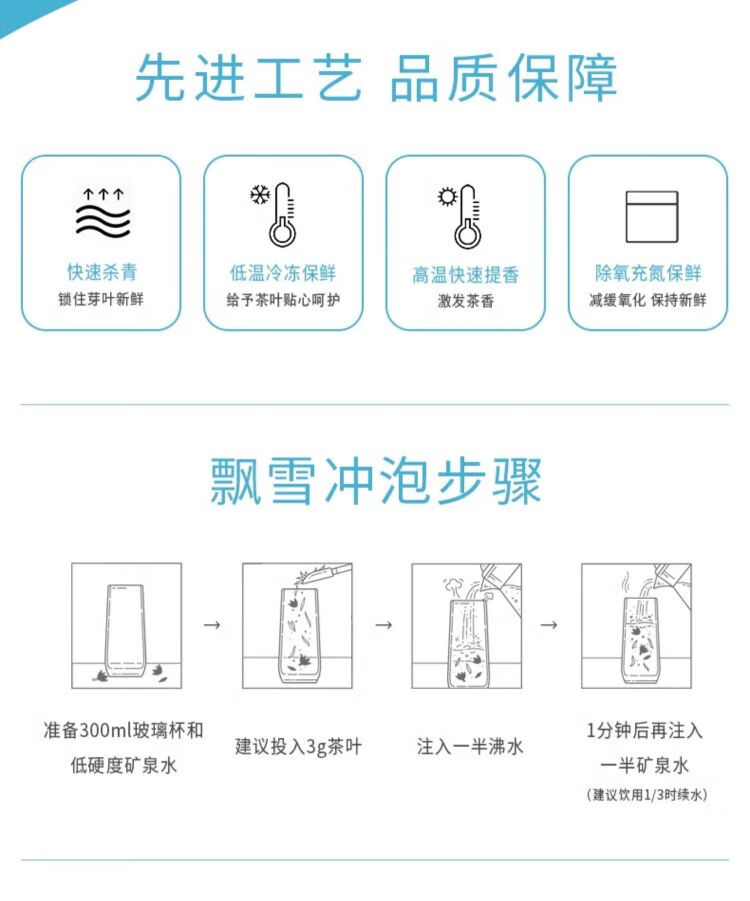 先进工艺 品质保障

快速杀青
锁住芽叶新鲜

低温冷冻保鲜
给予茶叶贴心呵护

高温快速提香
激发茶香

除氧充氮保鲜
减缓氧化 保持新鲜

飘雪冲泡步骤

准备300ml玻璃杯和低硬度矿泉水

→

建议投入3g茶叶

→

注入一半沸水

→

1分钟后再注入一半矿泉水
（建议饮用1/3时续水）