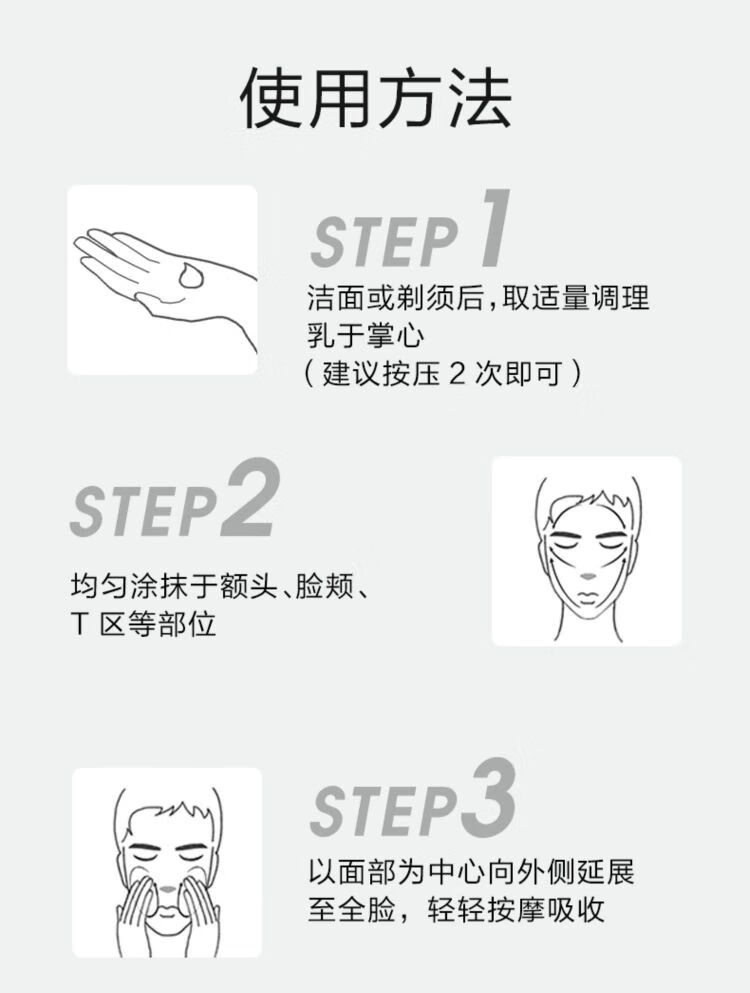 使用方法

STEP 1
洁面或剃须后，取适量调理乳于掌心
（建议按压 2 次即可）

STEP 2
均匀涂抹于额头、脸颊、T 区等部位

STEP 3
以面部为中心向外侧延展至全脸，轻轻按摩吸收