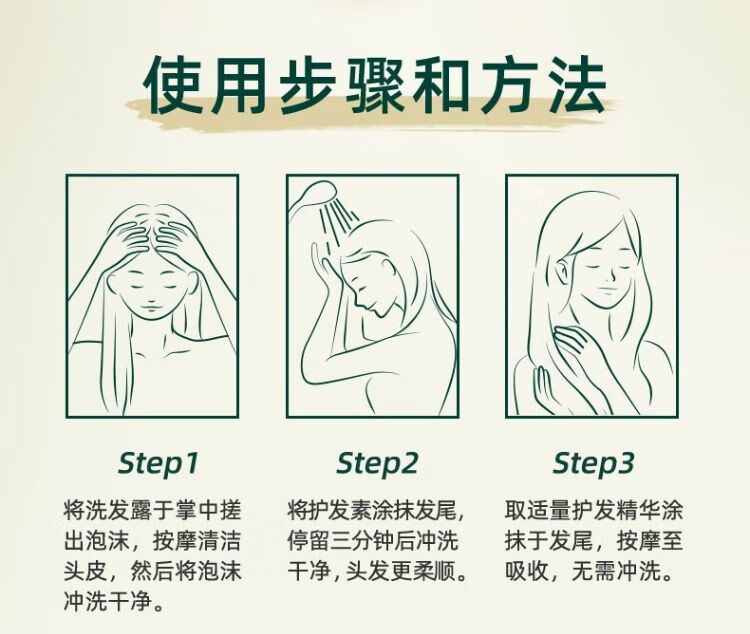 使用步骤和方法

Step1

将洗发露于掌中搓出泡沫，按摩清洁头皮，然后将泡沫冲洗干净。

Step2

将护发素涂抹发尾，停留三分钟后冲洗干净，头发更柔顺。

Step3

取适量护发精华涂抹于发尾，按摩至吸收，无需冲洗。