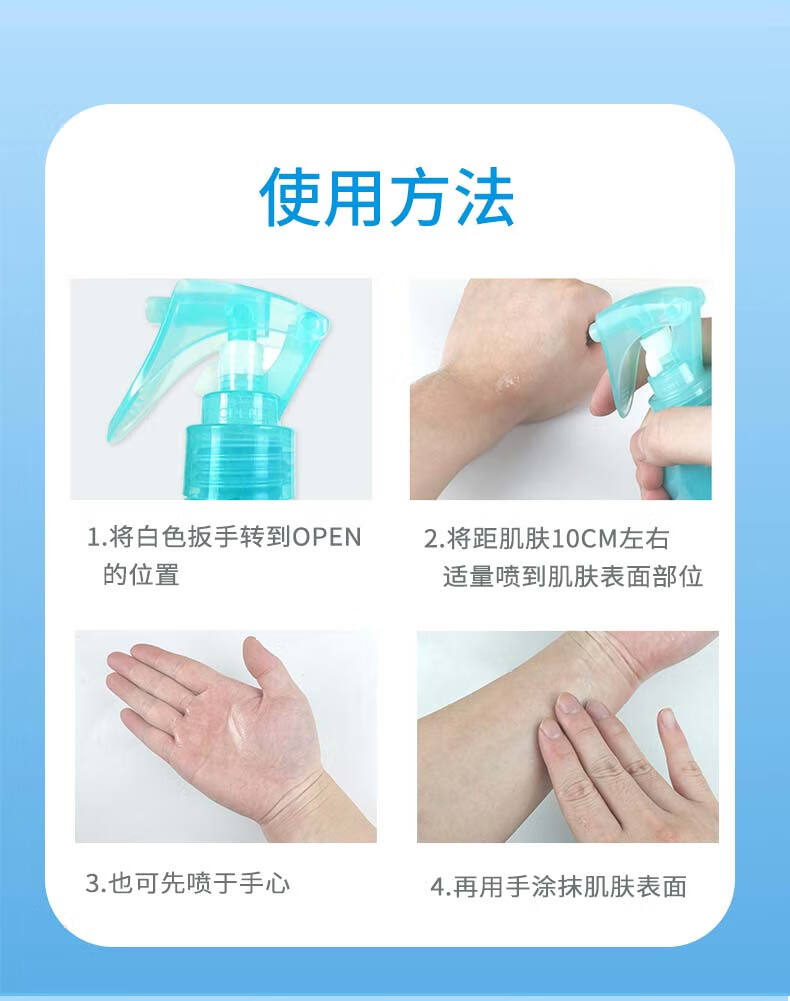 使用方法

1.将白色扳手转到OPEN的位置

2.将距肌肤10CM左右适量喷到肌肤表面部位

3.也可先喷于手心

4.再用手涂抹肌肤表面