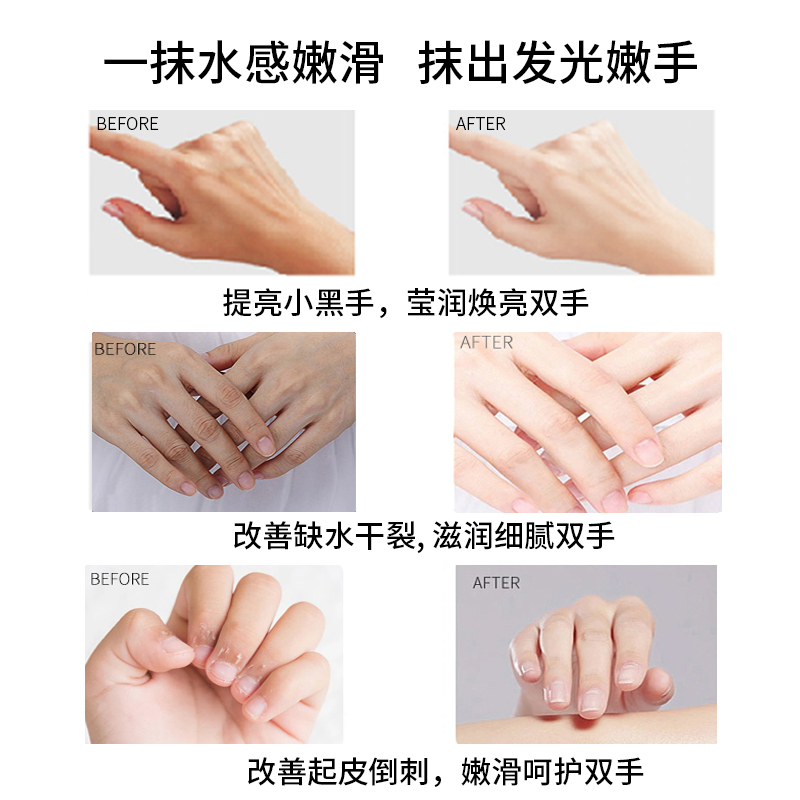 一抹水感嫩滑 抹出发光嫩手

BEFORE

AFTER

提亮小黑手，莹润焕亮双手

BEFORE

AFTER

改善缺水干裂, 滋润细腻双手

BEFORE

AFTER

改善起皮倒刺，嫩滑呵护双手