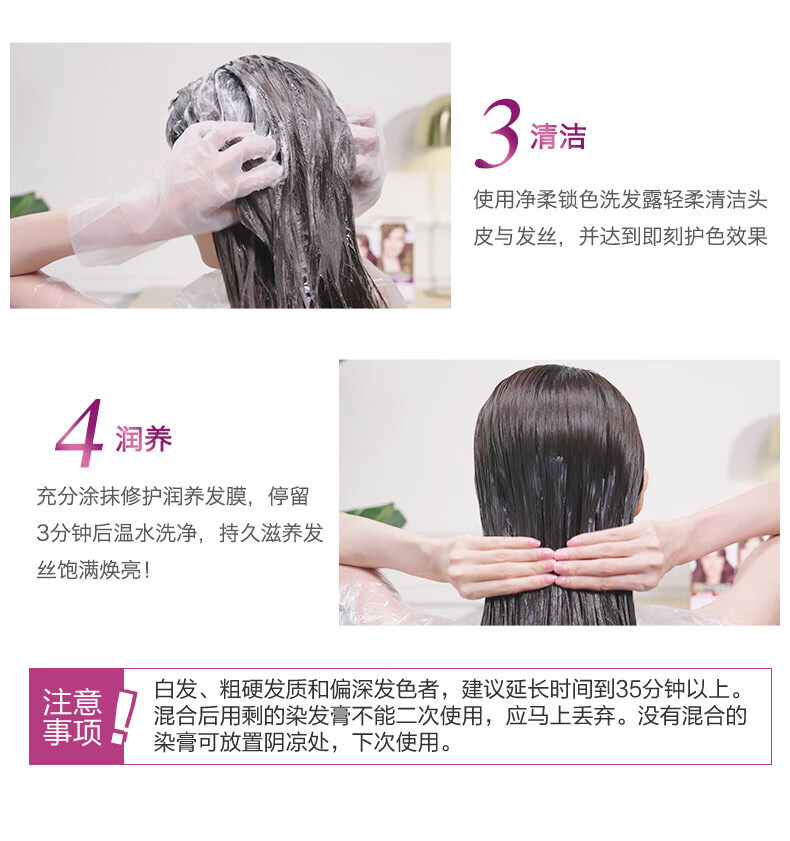 3 清洁

使用净柔锁色洗发露轻柔清洁头皮与发丝，并达到即刻护色效果

4 润养

充分涂抹修护润养发膜，停留3分钟后温水洗净，持久滋养发丝饱满焕亮！

注意事项！

白发、粗硬发质和偏深发色者，建议延长时间到35分钟以上。混合后用剩的染发膏不能二次使用，应马上丢弃。没有混合的染膏可放置阴凉处，下次使用。