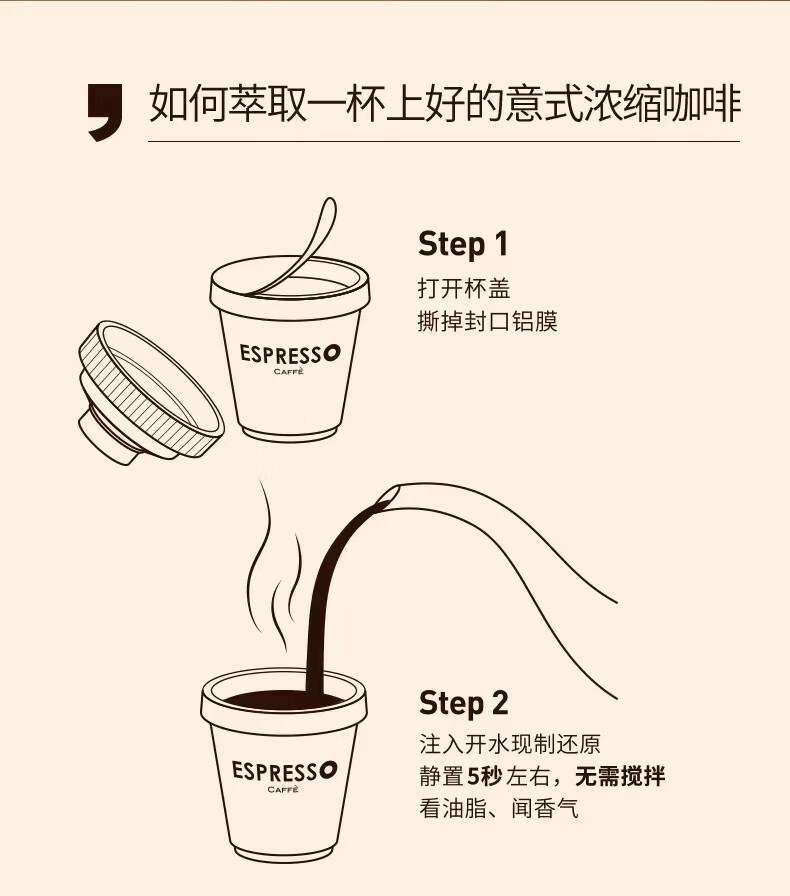 如何萃取一杯上好的意式浓缩咖啡

Step 1
打开杯盖
撕掉封口铝膜

ESPRESSO
CAFFÈ

Step 2
注入开水现制还原
静置5秒左右，无需搅拌
看油脂、闻香气

ESPRESSO
CAFFÈ