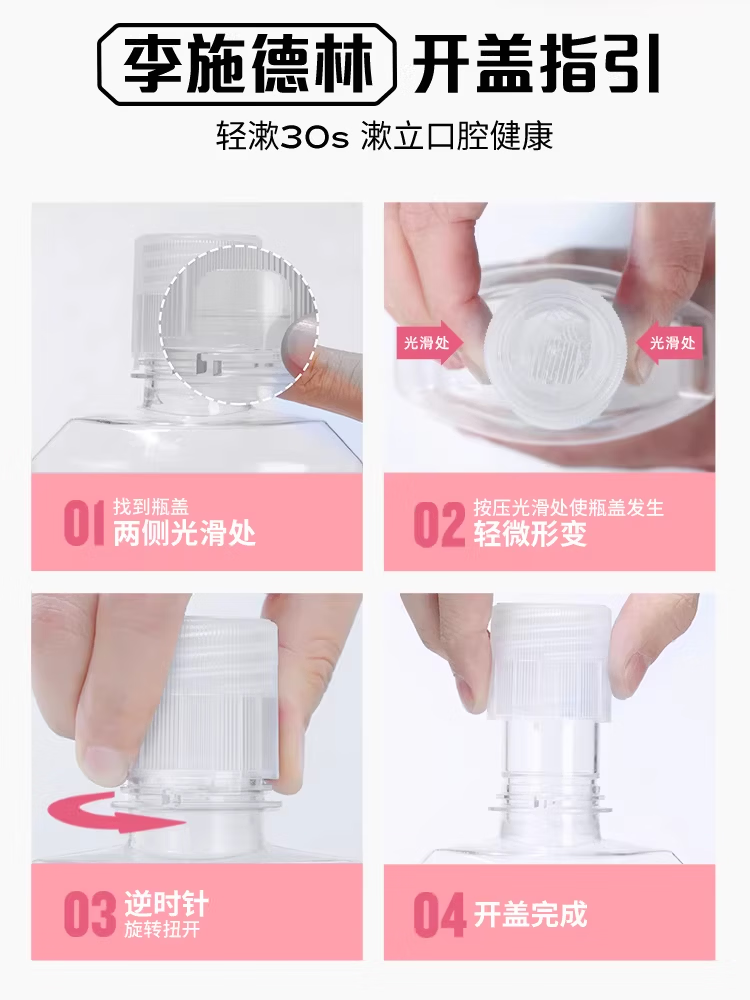 李施德林 开盖指引

轻漱30s 漱立口腔健康

光滑处 光滑处

01 找到瓶盖 两侧光滑处

02 按压光滑处使瓶盖发生 轻微形变

03 逆时针 旋转扭开

04 开盖完成