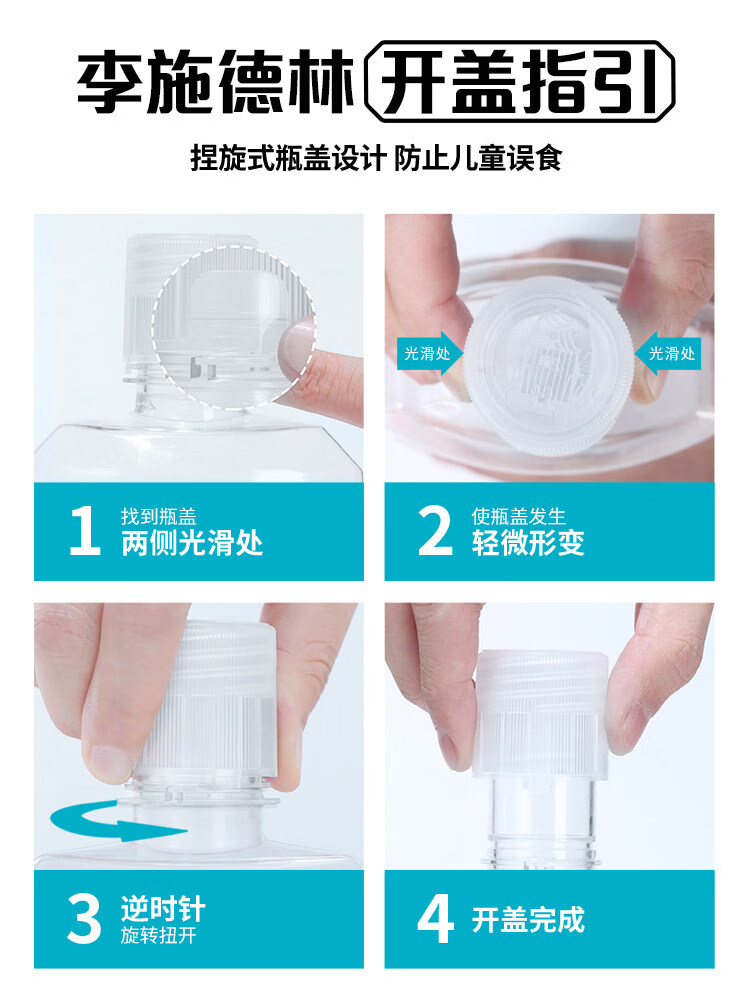 李施德林 开盖指引

捏旋式瓶盖设计 防止儿童误食

光滑处 光滑处

1 找到瓶盖
两侧光滑处

2 使瓶盖发生
轻微形变

3 逆时针
旋转扭开

4 开盖完成