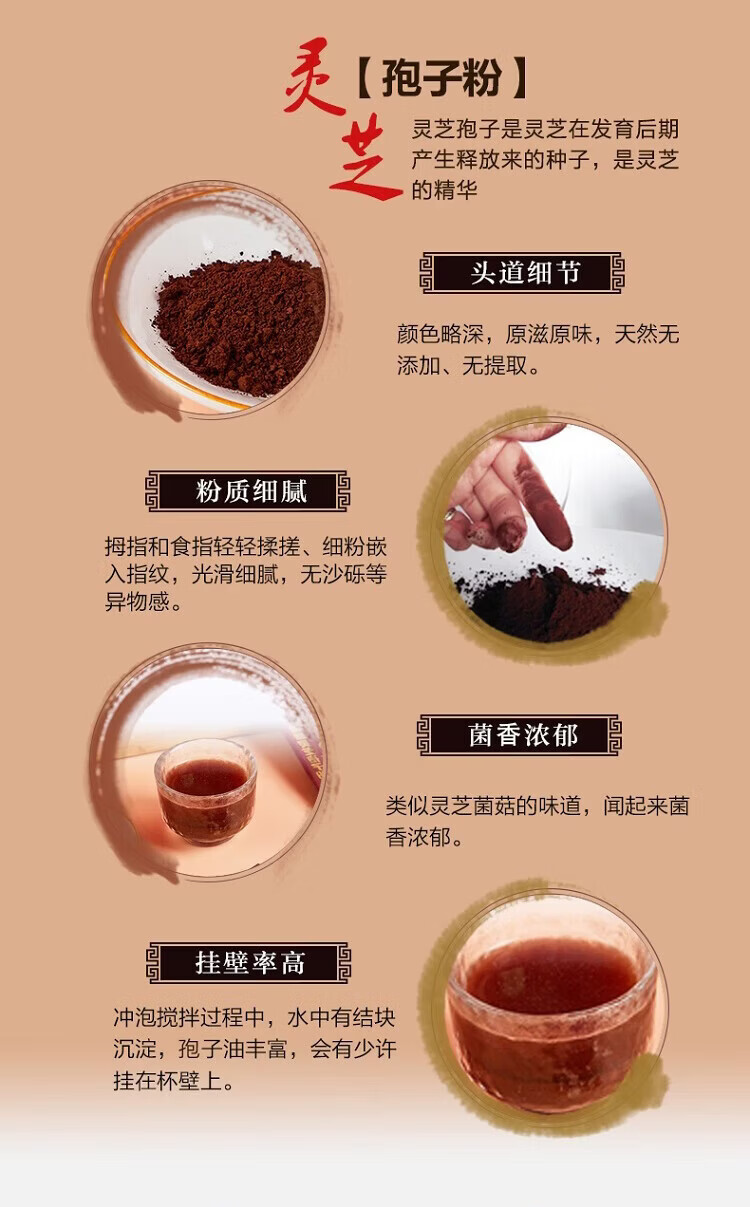 灵芝【孢子粉】

灵芝孢子是灵芝在发育后期产生释放来的种子，是灵芝的精华

头道细节

颜色略深，原滋原味，天然无添加、无提取。

粉质细腻

拇指和食指轻轻揉搓、细粉嵌入指纹，光滑细腻，无沙砾等异物感。

菌香浓郁

类似灵芝菌菇的味道，闻起来菌香浓郁。

挂壁率高

冲泡搅拌过程中，水中有结块沉淀，孢子油丰富，会有少许挂在杯壁上。