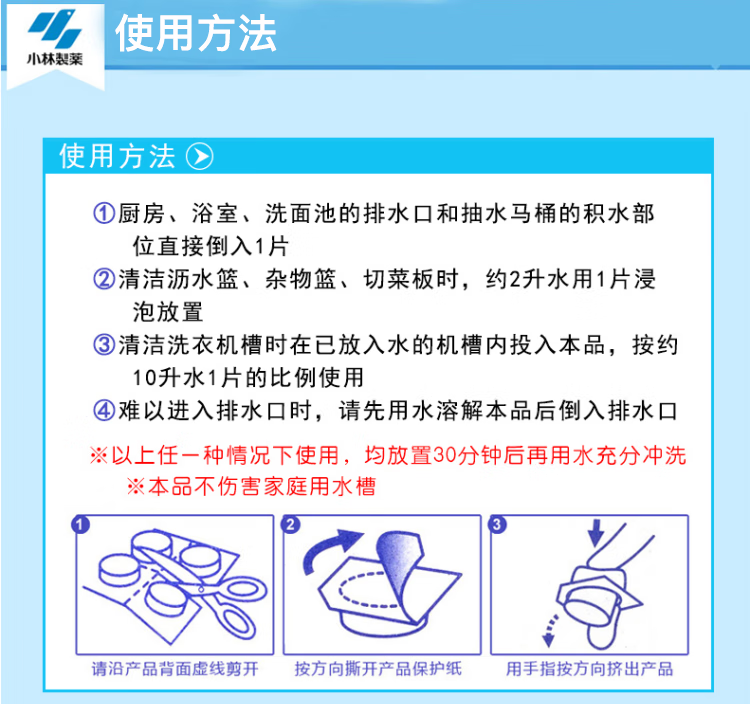 小林製薬

使用方法

使用方法

①厨房、浴室、洗面池的排水口和抽水马桶的积水部位直接倒入1片
②清洁沥水篮、杂物篮、切菜板时，约2升水用1片浸泡放置
③清洁洗衣机槽时在已放入水的机槽内投入本品，按约10升水1片的比例使用
④难以进入排水口时，请先用水溶解本品后倒入排水口

※以上任一种情况下使用，均放置30分钟后再用水充分冲洗
※本品不伤害家庭用水槽

1
请沿产品背面虚线剪开

2
按方向撕开产品保护纸

3
用手指按方向挤出产品