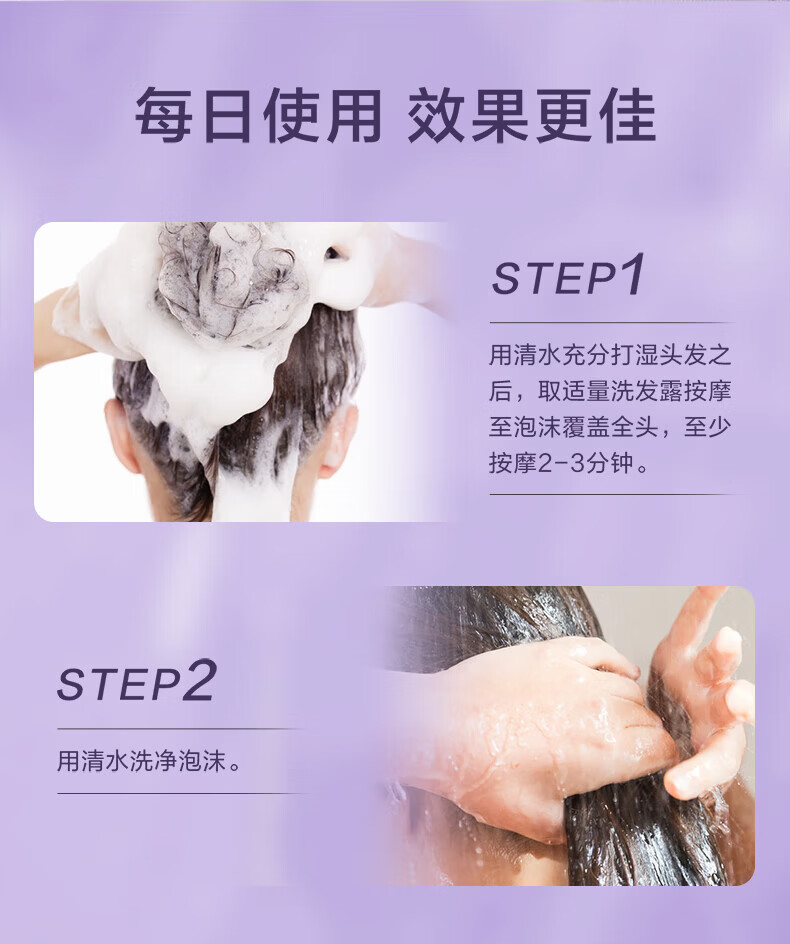 每日使用 效果更佳

STEP1

用清水充分打湿头发之后，取适量洗发露按摩至泡沫覆盖全头，至少按摩2-3分钟。

STEP2

用清水洗净泡沫。