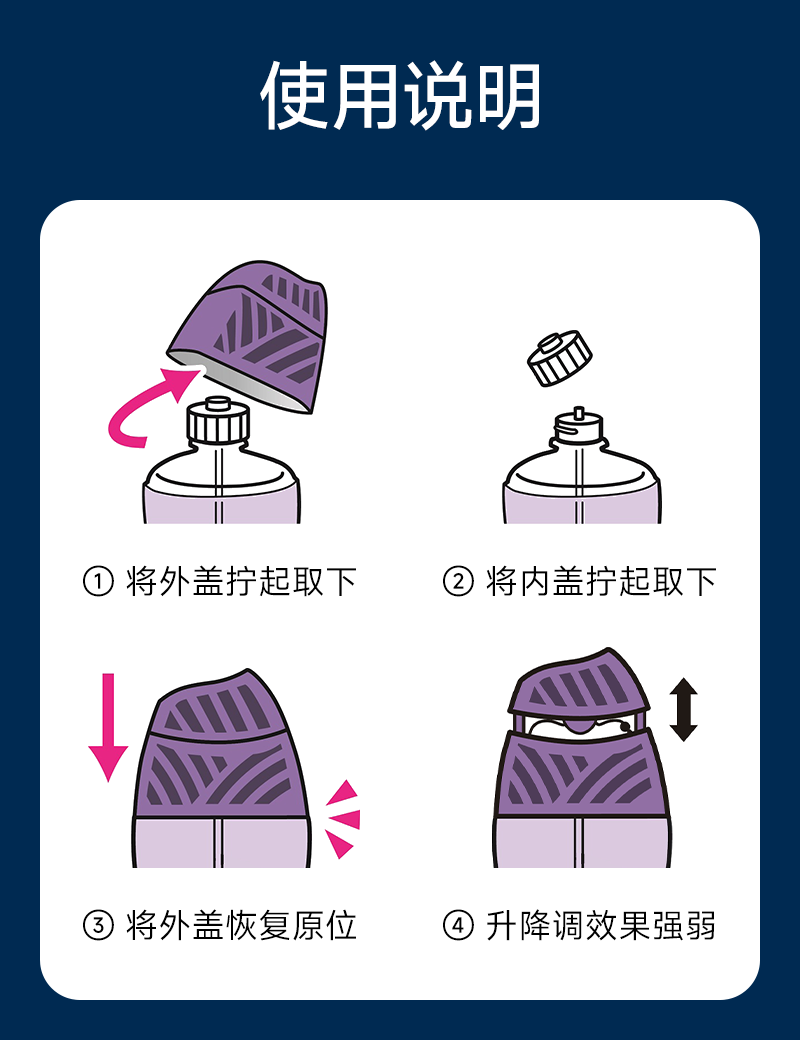 使用说明

① 将外盖拧起取下

② 将内盖拧起取下

③ 将外盖恢复原位

④ 升降调效果强弱