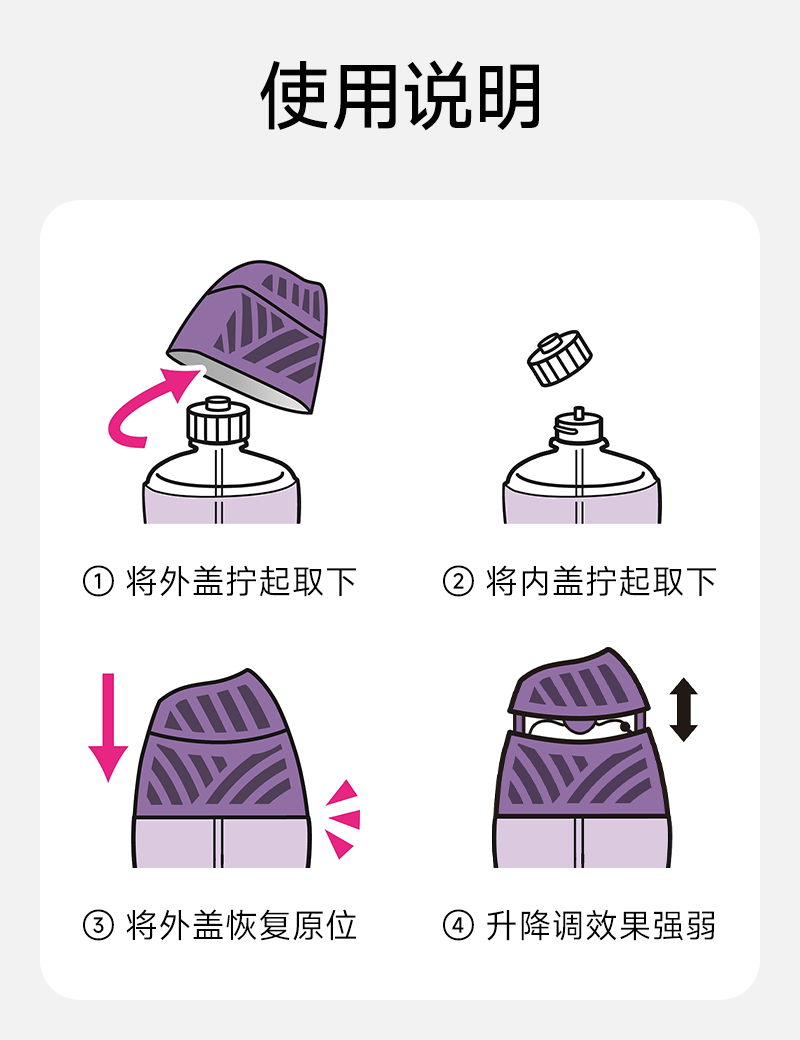 使用说明

① 将外盖拧起取下

② 将内盖拧起取下

③ 将外盖恢复原位

④ 升降调效果强弱