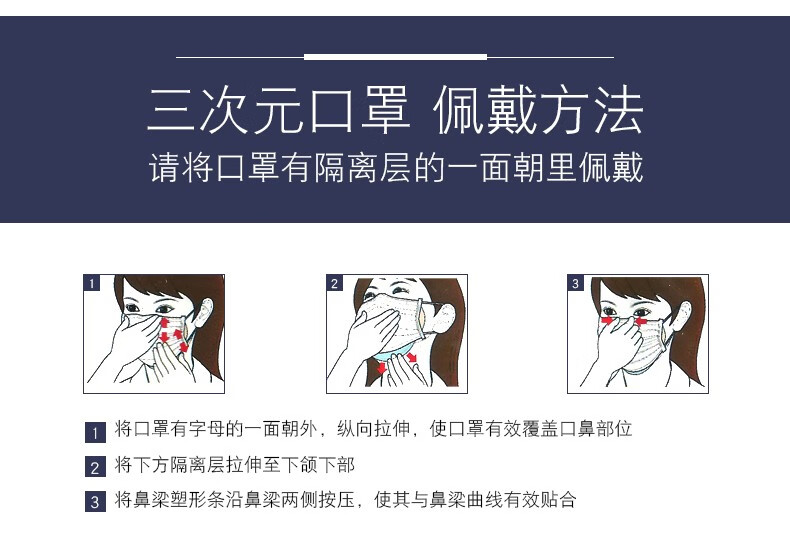 三次元口罩 佩戴方法
请将口罩有隔离层的一面朝里佩戴

1

2

3

1 将口罩有字母的一面朝外，纵向拉伸，使口罩有效覆盖口鼻部位

2 将下方隔离层拉伸至下颌下部

3 将鼻梁塑形条沿鼻梁两侧按压，使其与鼻梁曲线有效贴合