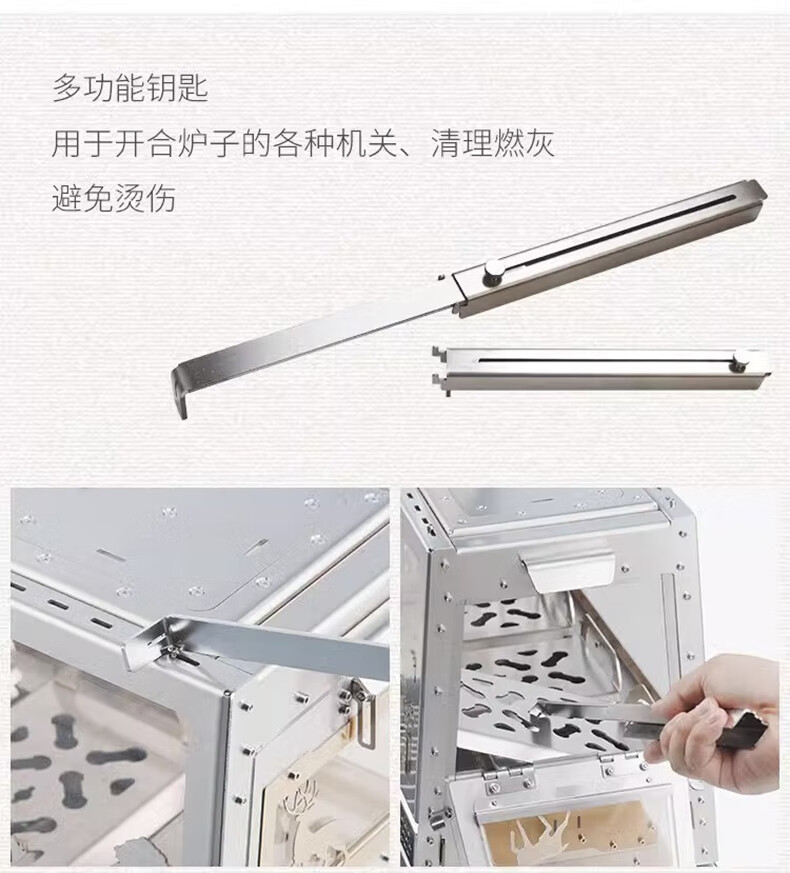 多功能钥匙

用于开合炉子的各种机关、清理燃灰

避免烫伤