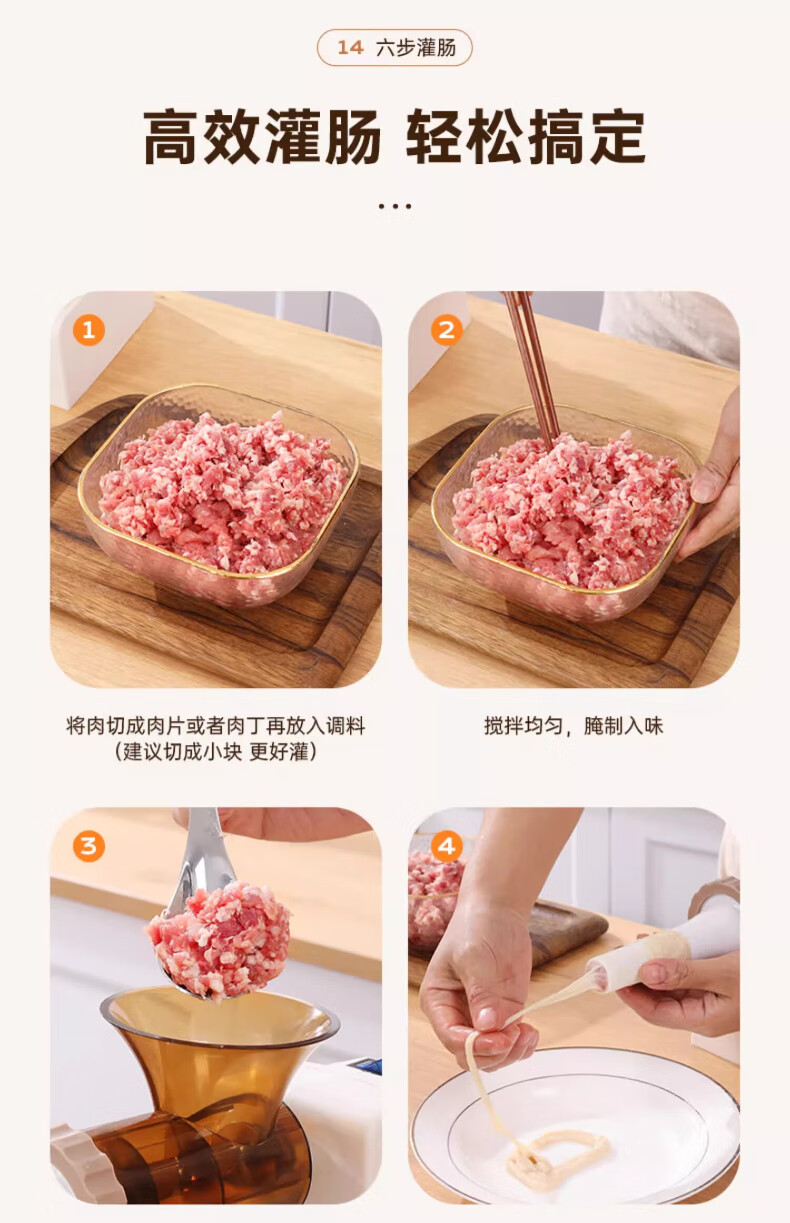 14 六步灌肠

高效灌肠 轻松搞定

...

1

2

将肉切成肉片或者肉丁再放入调料
（建议切成小块 更好灌）

搅拌均匀，腌制入味

3

4