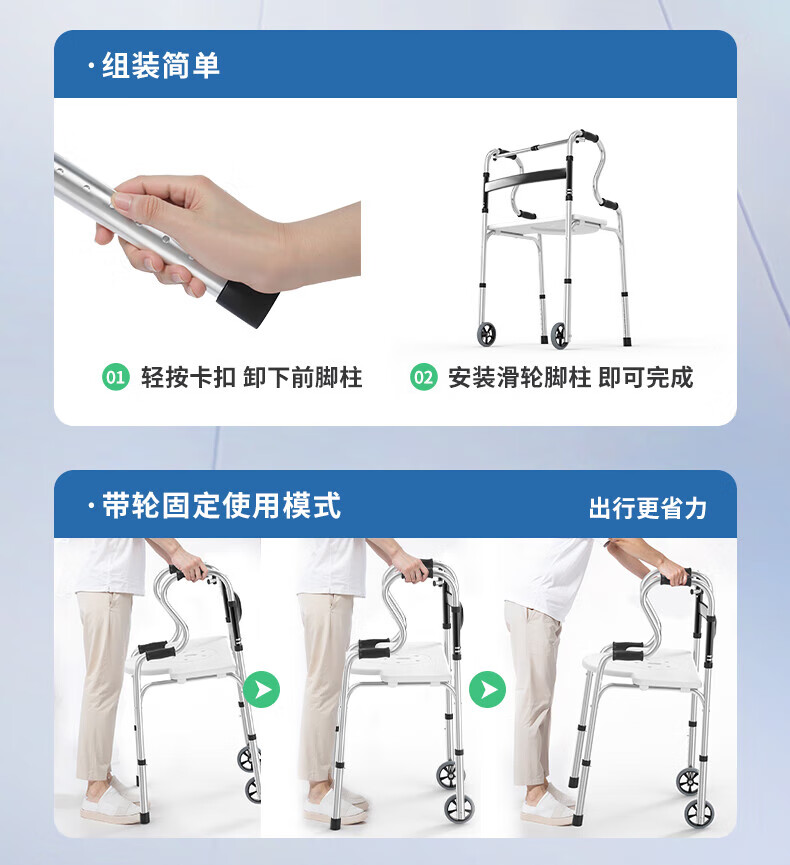 ·组装简单

01 轻按卡扣 卸下前脚柱

02 安装滑轮脚柱 即可完成

·带轮固定使用模式

出行更省力