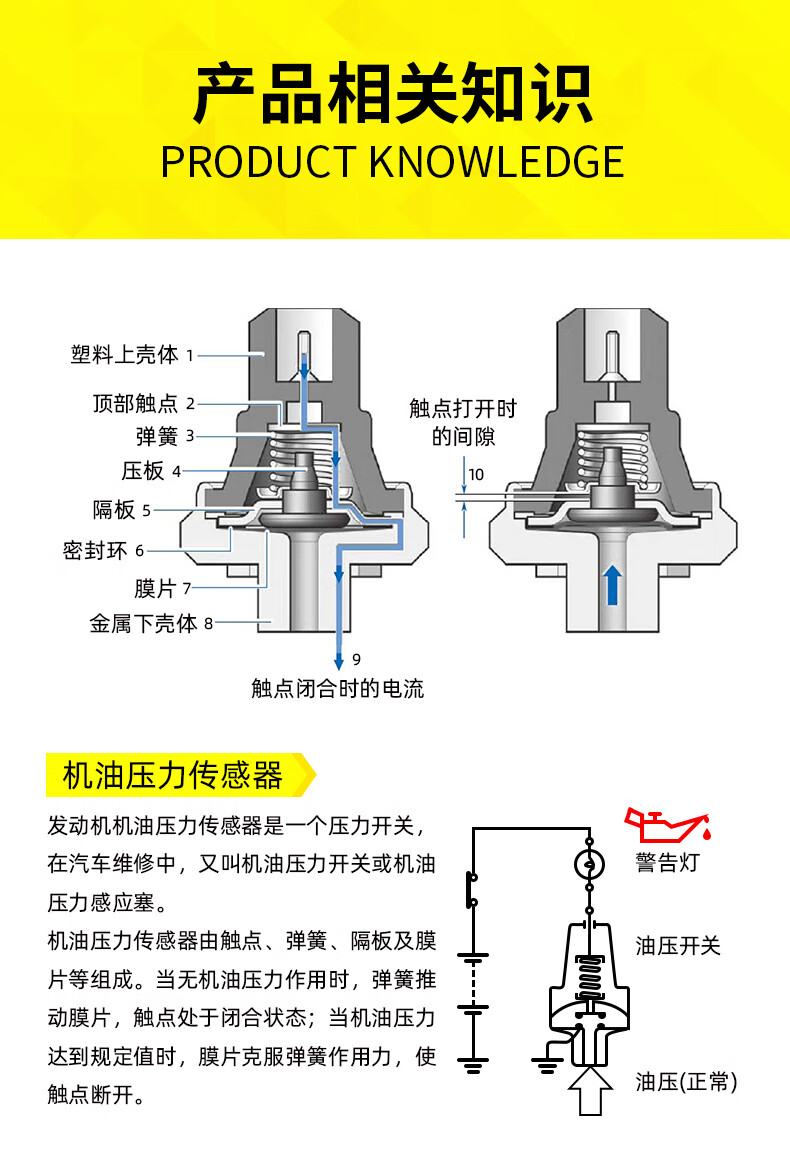 产品相关知识
PRODUCT KNOWLEDGE

塑料上壳体 1
顶部触点 2
弹簧 3
压板 4
隔板 5
密封环 6
膜片 7
金属下壳体 8
9
触点闭合时的电流

触点打开时的间隙
10

机油压力传感器

发动机机油压力传感器是一个压力开关，在汽车维修中，又叫机油压力开关或机油压力感应塞。

机油压力传感器由触点、弹簧、隔板及膜片等组成。当无机油压力作用时，弹簧推动膜片，触点处于闭合状态；当机油压力达到规定值时，膜片克服弹簧作用力，使触点断开。

警告灯
油压开关
油压(正常)