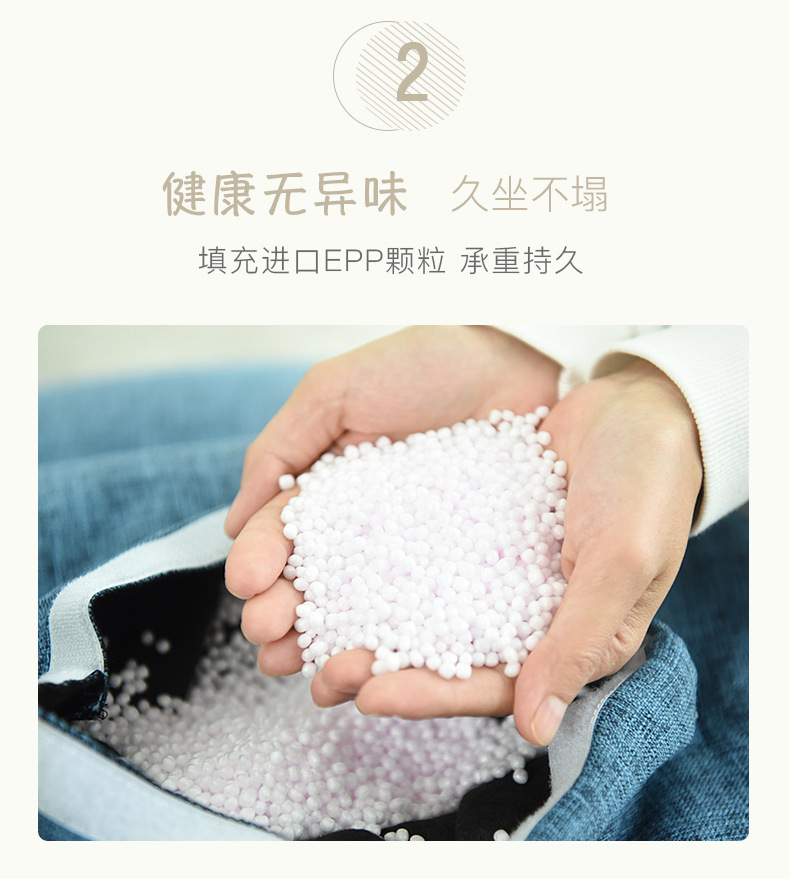 2

健康无异味 久坐不塌

填充进口EPP颗粒 承重持久