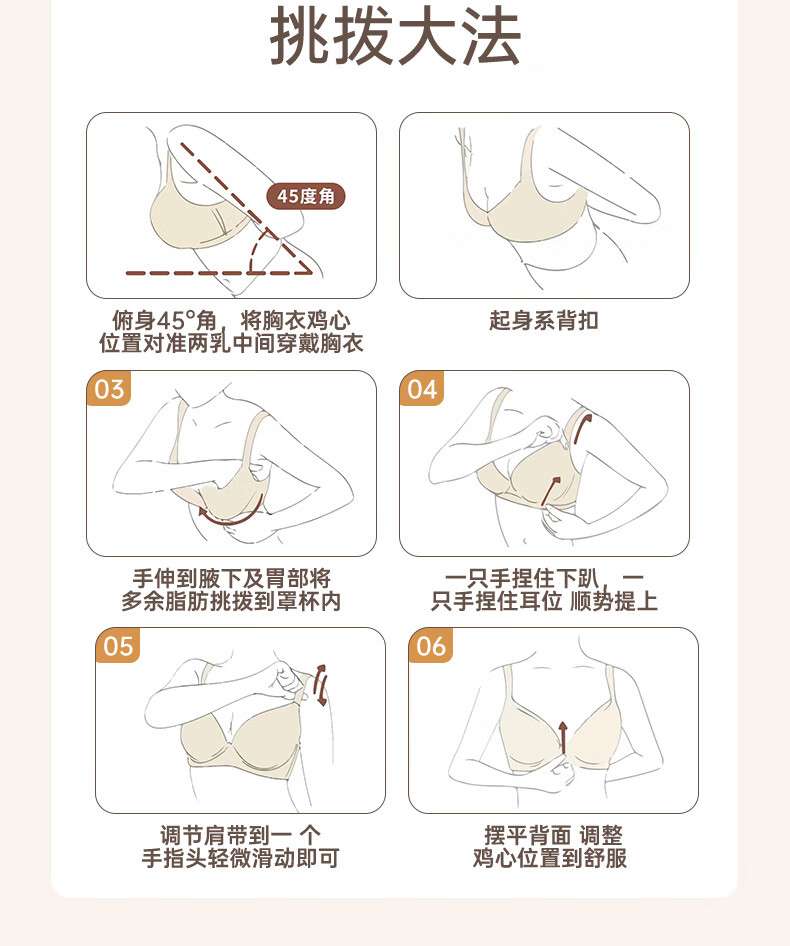 挑拨大法

45度角

俯身45°角，将胸衣鸡心位置对准两乳中间穿戴胸衣

起身系背扣

03

手伸到腋下及胃部将多余脂肪挑拨到罩杯内

04

一只手捏住下趴，一只手捏住耳位 顺势提上

05

调节肩带到一 个手指头轻微滑动即可

06

摆平背面 调整鸡心位置到舒服